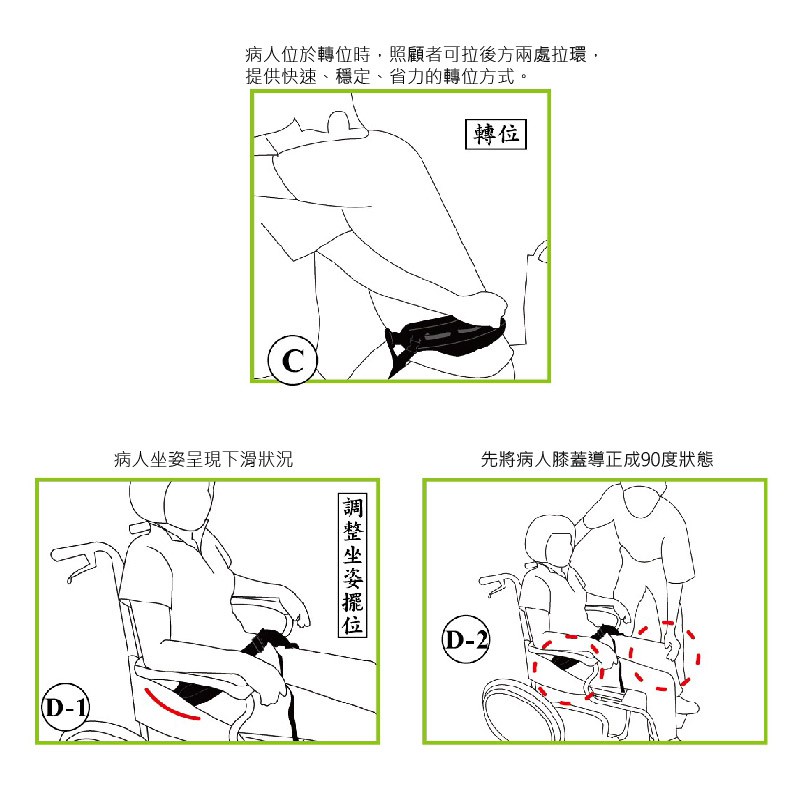 病人位於轉位時，照顧者可拉後方兩處拉環，提供快速、穩定、省力的轉位方式。

轉位

C

病人坐姿呈現下滑狀況

調整坐姿擺位

D-1

先將病人膝蓋導正成90度狀態

D-2