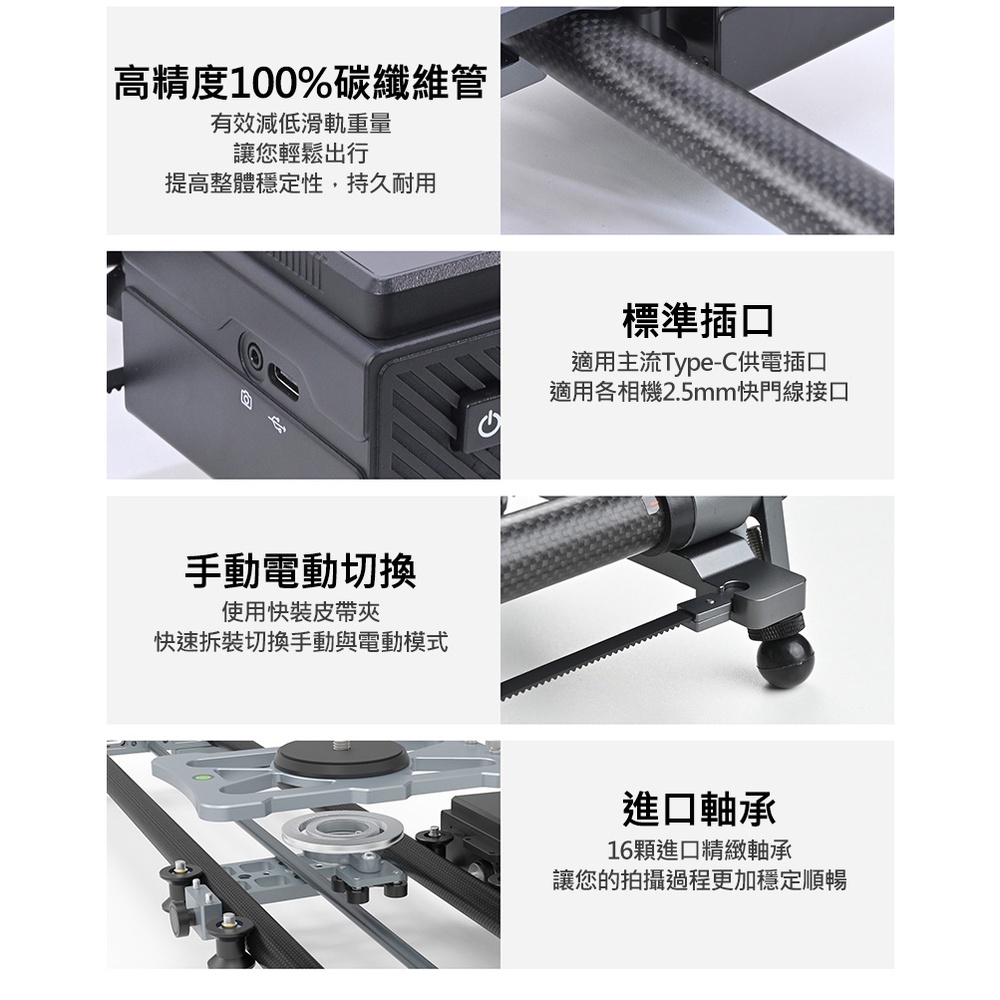 高精度100%碳纖維管
有效減低滑軌重量
讓您輕鬆出行
提高整體穩定性，持久耐用

標準插口
適用主流Type-C供電插口
適用各相機2.5mm快門線接口

手動電動切換
使用快裝皮帶夾
快速拆裝切換手動與電動模式

進口軸承
16顆進口精緻軸承
讓您的拍攝過程更加穩定順暢