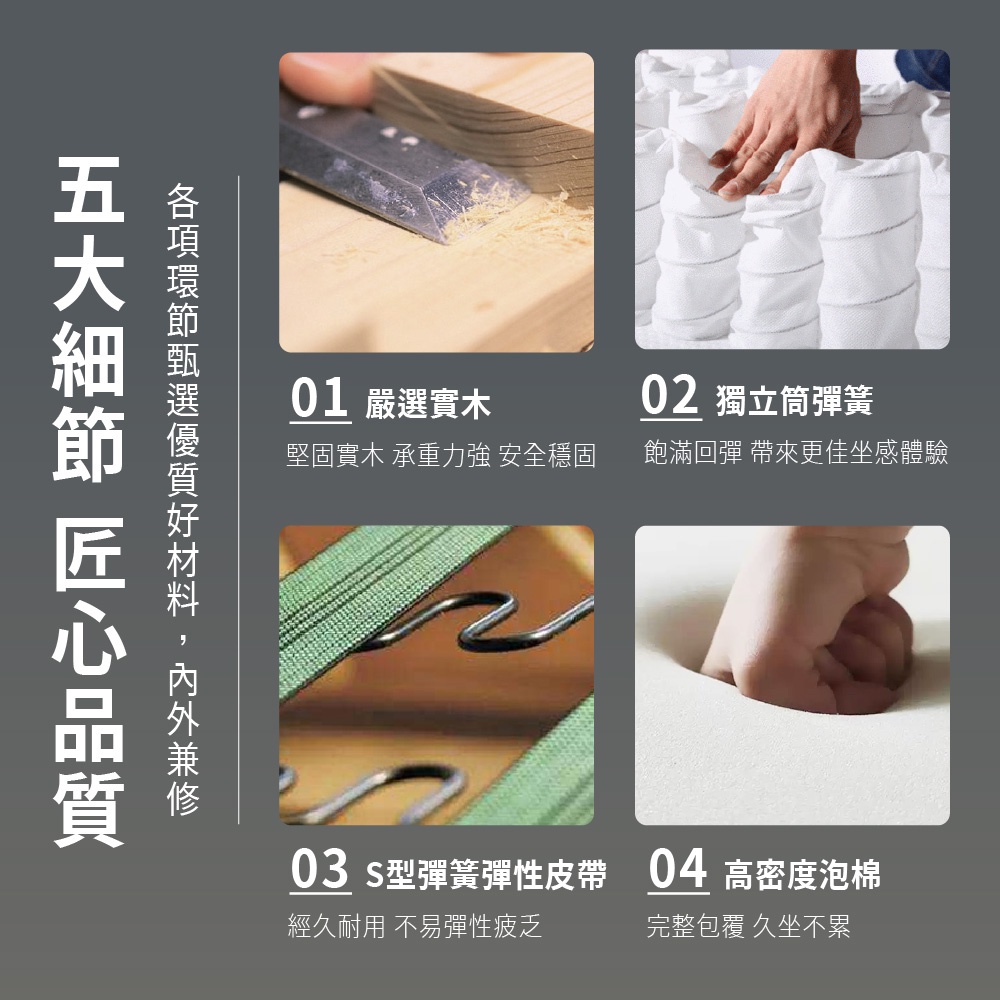 五大細節 匠心品質

各項環節甄選優質好材料，內外兼修

01 嚴選實木
堅固實木 承重力強 安全穩固

02 獨立筒彈簧
飽滿回彈 帶來更佳坐感體驗

03 S型彈簧彈性皮帶
經久耐用 不易彈性疲乏

04 高密度泡棉
完整包覆 久坐不累