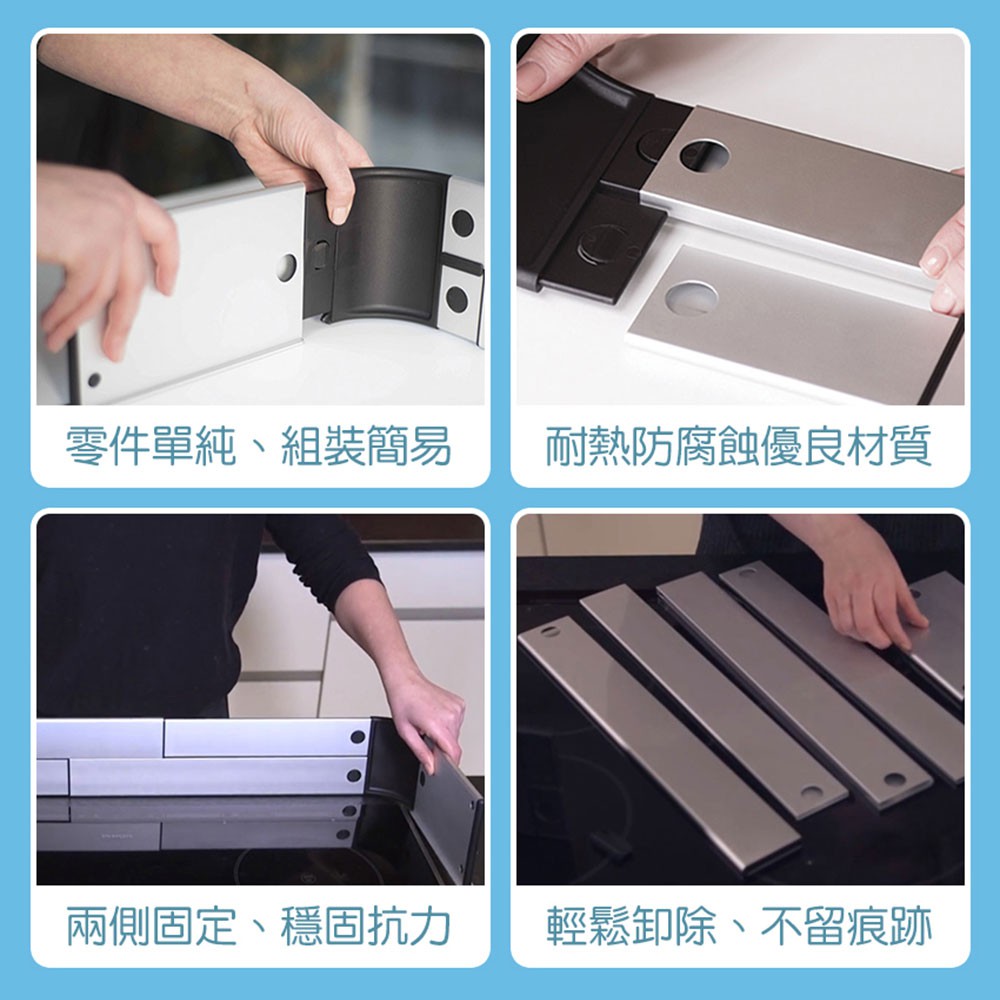 零件單純、組裝簡易

耐熱防腐蝕優良材質

兩側固定、穩固抗力

輕鬆卸除、不留痕跡