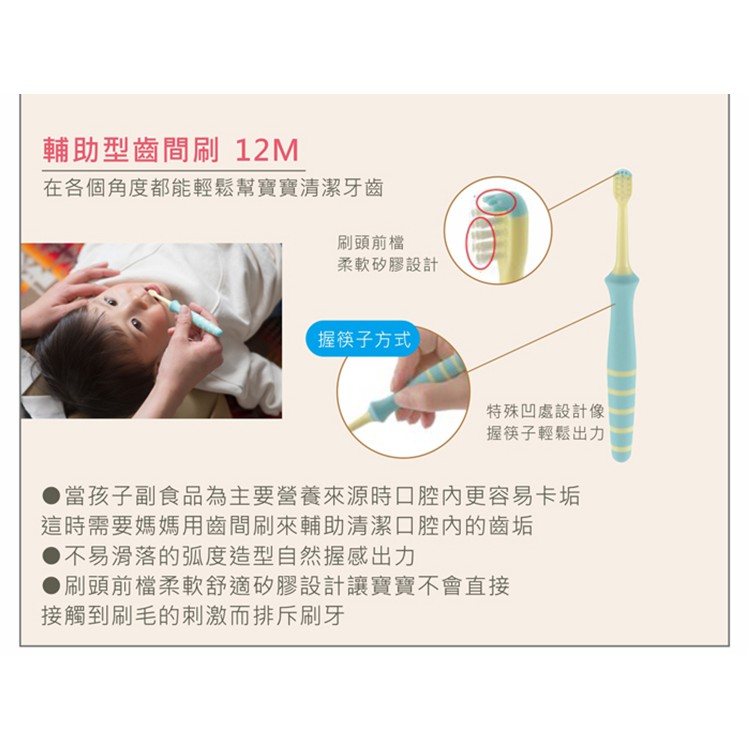 輔助型齒間刷 12M

在各個角度都能輕鬆幫寶寶清潔牙齒

刷頭前檔
柔軟矽膠設計

握筷子方式

特殊凹處設計像
握筷子輕鬆出力

●當孩子副食品為主要營養來源時口腔內更容易卡垢
這時需要媽媽用齒間刷來輔助清潔口腔內的齒垢
●不易滑落的弧度造型自然握感出力
●刷頭前檔柔軟舒適矽膠設計讓寶寶不會直接
接觸到刷毛的刺激而排斥刷牙