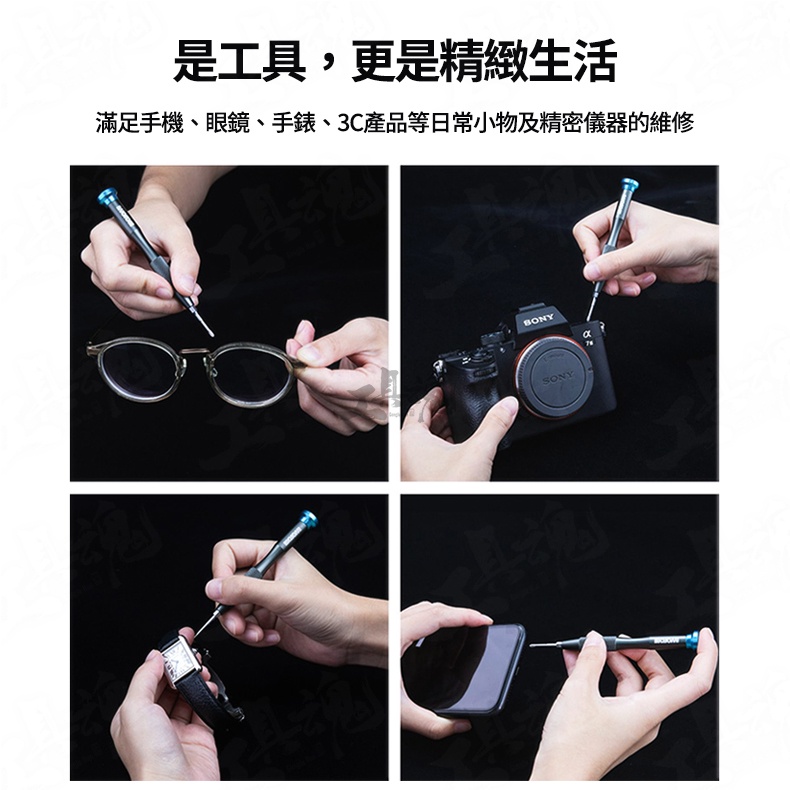 是工具，更是精緻生活

滿足手機、眼鏡、手錶、3C產品等日常小物及精密儀器的維修

SONY
α
SONY