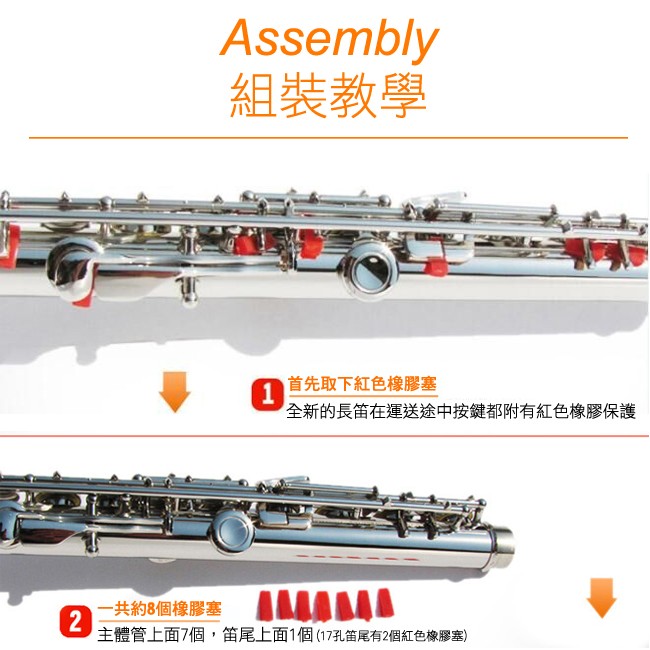 Assembly
組裝教學

1 首先取下紅色橡膠塞
全新的長笛在運送途中按鍵都附有紅色橡膠保護

2 一共約8個橡膠塞
主體管上面7個，笛尾上面1個 (17孔笛尾有2個紅色橡膠塞)