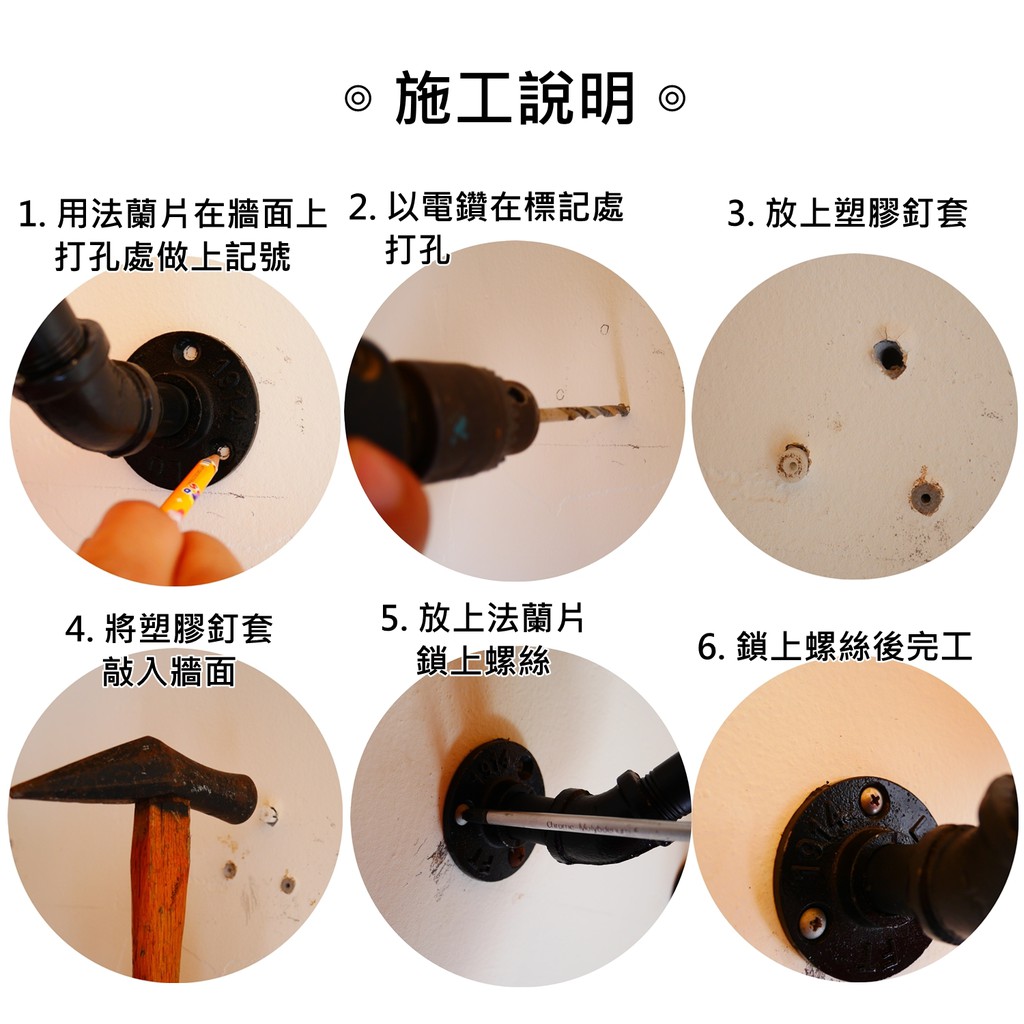 ◎ 施工說明 ◎

1. 用法蘭片在牆面上打孔處做上記號

2. 以電鑽在標記處打孔

3. 放上塑膠釘套

4. 將塑膠釘套敲入牆面

5. 放上法蘭片鎖上螺絲

6. 鎖上螺絲後完工