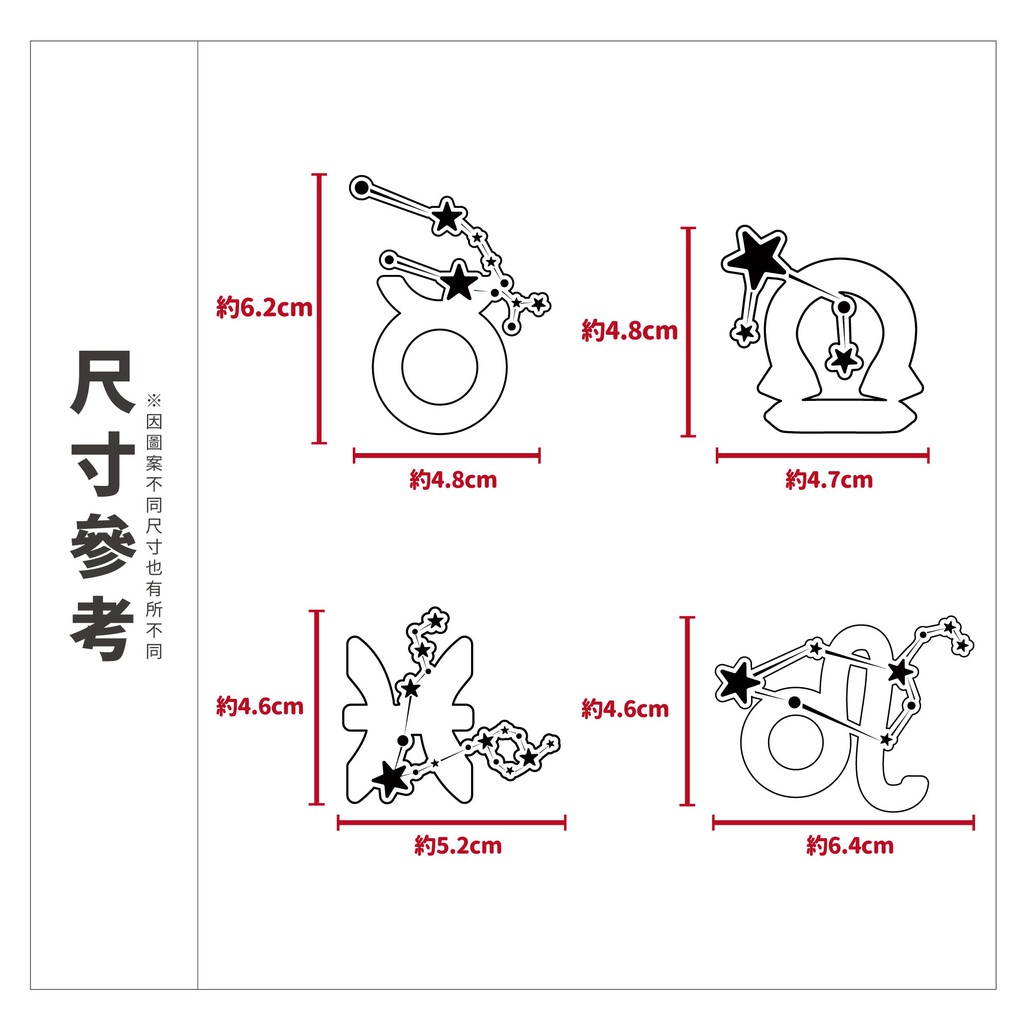 尺寸參考

※因圖案不同尺寸也有所不同

約6.2cm
約4.8cm

約4.8cm
約4.7cm

約4.6cm
約5.2cm

約4.6cm
約6.4cm