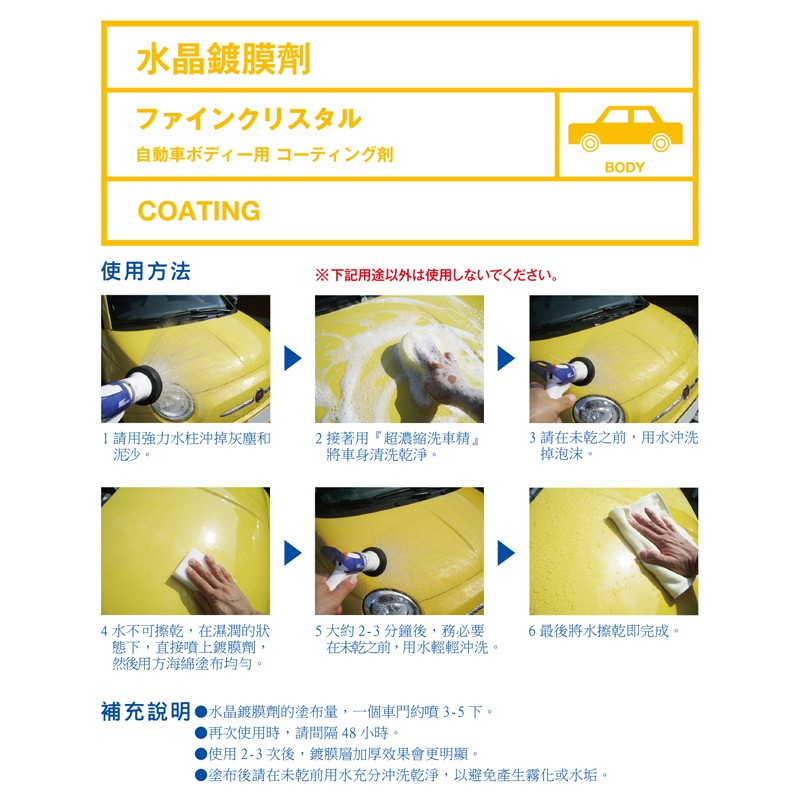 水晶鍍膜劑

ファインクリスタル

自動車ボディー用 コーティング剤

BODY

COATING

使用方法

※下記用途以外は使用しないでください。

1 請用強力水柱沖掉灰塵和泥沙。

2 接著用『超濃縮洗車精』將車身清洗乾淨。

3 請在未乾之前，用水沖洗掉泡沫。

4 水不可擦乾，在濕潤的狀態下，直接噴上鍍膜劑，然後用方海綿塗布均勻。

5 大約 2-3 分鐘後，務必要在未乾之前，用水輕輕沖洗。

6 最後將水擦乾即完成。

補充說明 ●水晶鍍膜劑的塗布量，一個車門約噴 3-5 下。

●再次使用時，請間隔 48 小時。

●使用 2-3 次後，鍍膜層加厚效果會更明顯。

●塗布後請在未乾前用水充分沖洗乾淨，以避免產生霧化或水垢。