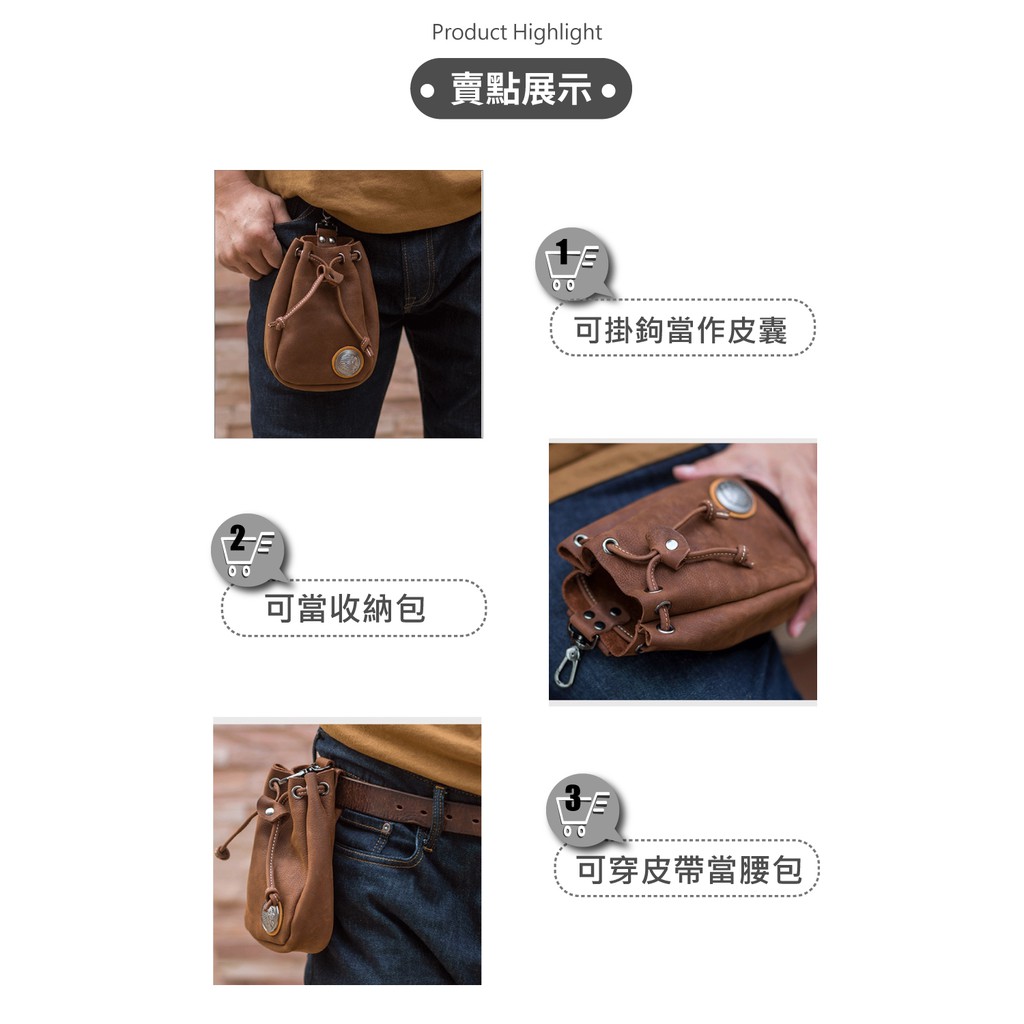 Product Highlight

• 賣點展示 •

1

可掛鉤當作皮囊

2

可當收納包

3

可穿皮帶當腰包