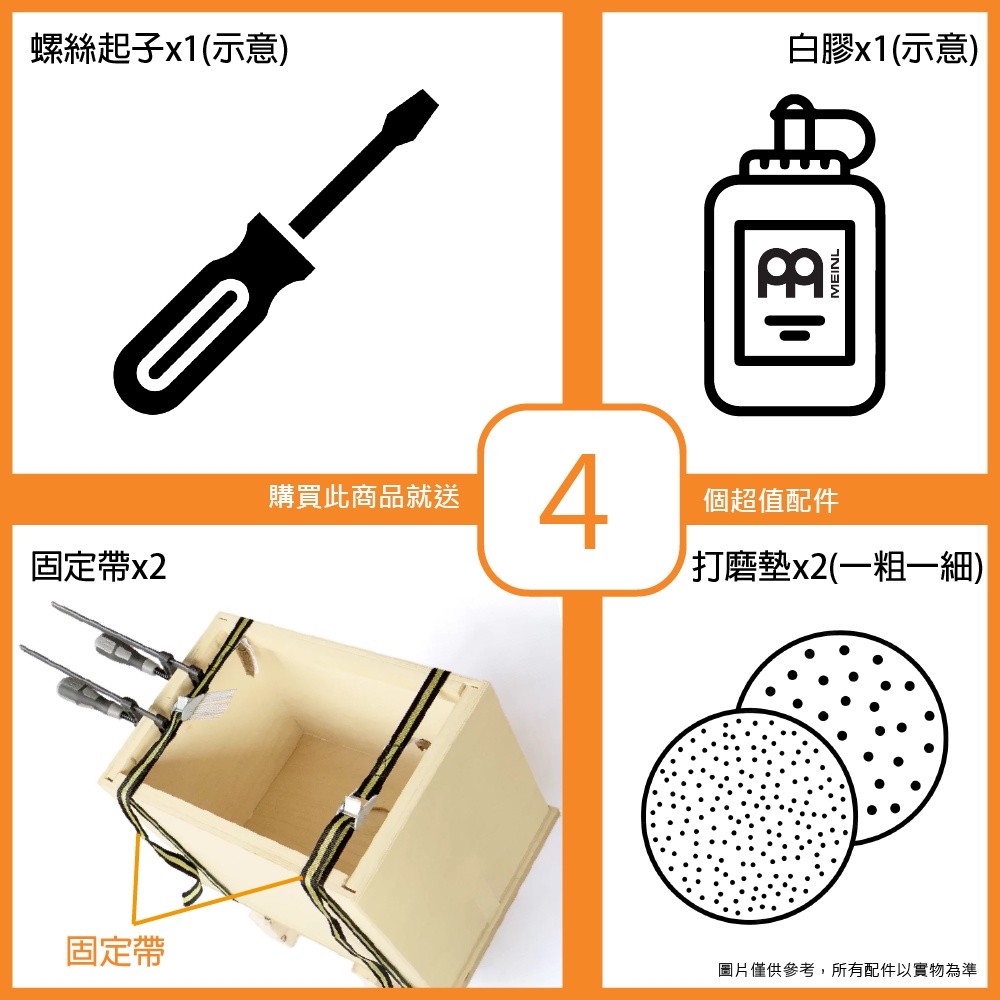 螺絲起子x1(示意)

白膠x1(示意)

MEINL

購買此商品就送

4

個超值配件

固定帶x2

打磨墊x2(一粗一細)

固定帶

圖片僅供參考，所有配件以實物為準