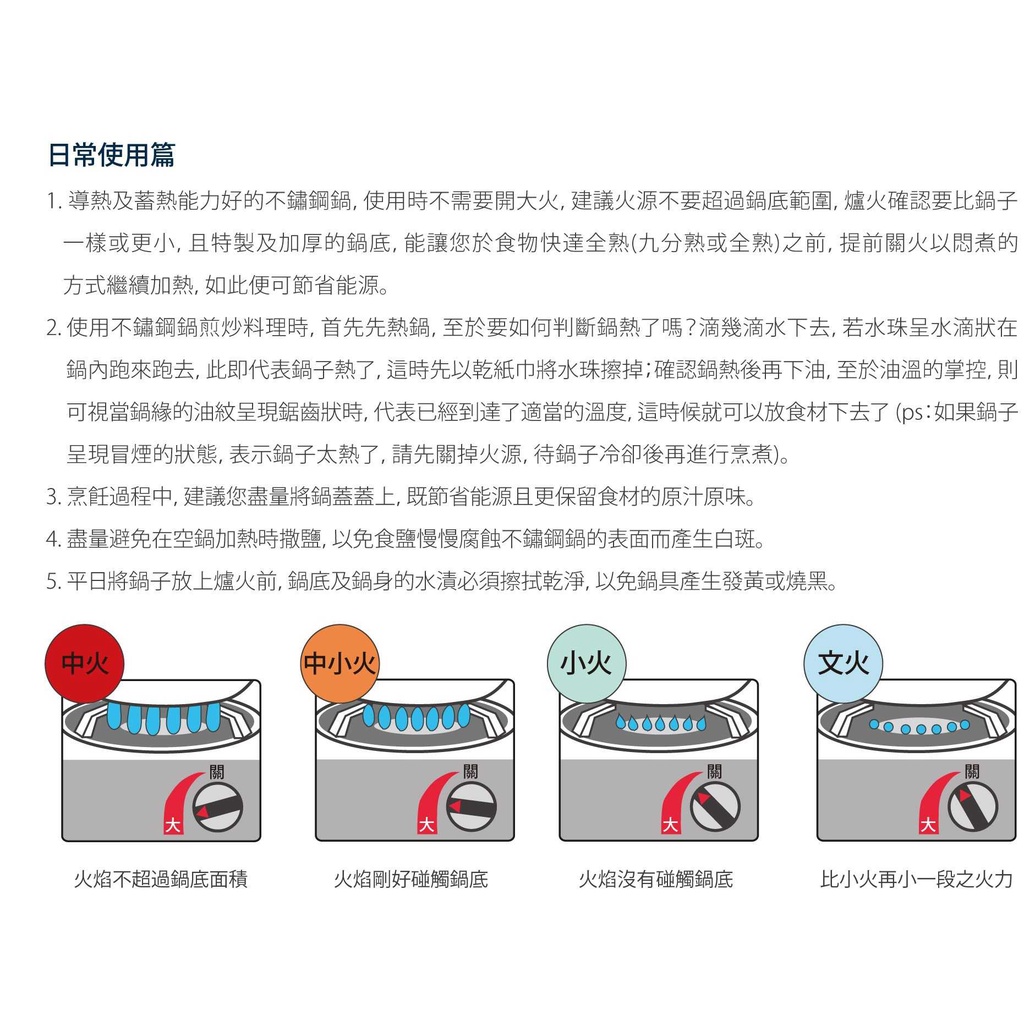 日常使用篇

1. 導熱及蓄熱能力好的不鏽鋼鍋, 使用時不需要開大火, 建議火源不要超過鍋底範圍, 爐火確認要比鍋子一樣或更小, 且特製及加厚的鍋底, 能讓您於食物快達全熟(九分熟或全熟)之前, 提前關火以悶煮的方式繼續加熱, 如此便可節省能源。

2. 使用不鏽鋼鍋煎炒料理時, 首先先熱鍋, 至於要如何判斷鍋熱了嗎?滴幾滴水下去, 若水珠呈水滴狀在鍋內跑來跑去, 此即代表鍋子熱了, 這時先以乾紙巾將水珠擦掉;確認鍋熱後再下油, 至於油溫的掌控, 則可視當鍋緣的油紋呈現鋸齒狀時, 代表已經到達了適當的溫度, 這時候就可以放食材下去了 (ps:如果鍋子呈現冒煙的狀態, 表示鍋子太熱了, 請先關掉火源, 待鍋子冷卻後再進行烹煮)。

3. 烹飪過程中, 建議您盡量將鍋蓋蓋上, 既節省能源且更保留食材的原汁原味。

4. 盡量避免在空鍋加熱時撒鹽, 以免食鹽慢慢腐蝕不鏽鋼鍋的表面而產生白斑。

5. 平日將鍋子放上爐火前, 鍋底及鍋身的水漬必須擦拭乾淨, 以免鍋具產生發黃或燒黑。

中火
關
大
火焰不超過鍋底面積

中小火
關
大
火焰剛好碰觸鍋底

小火
關
大
火焰沒有碰觸鍋底

文火
關
大
比小火再小一段之火力