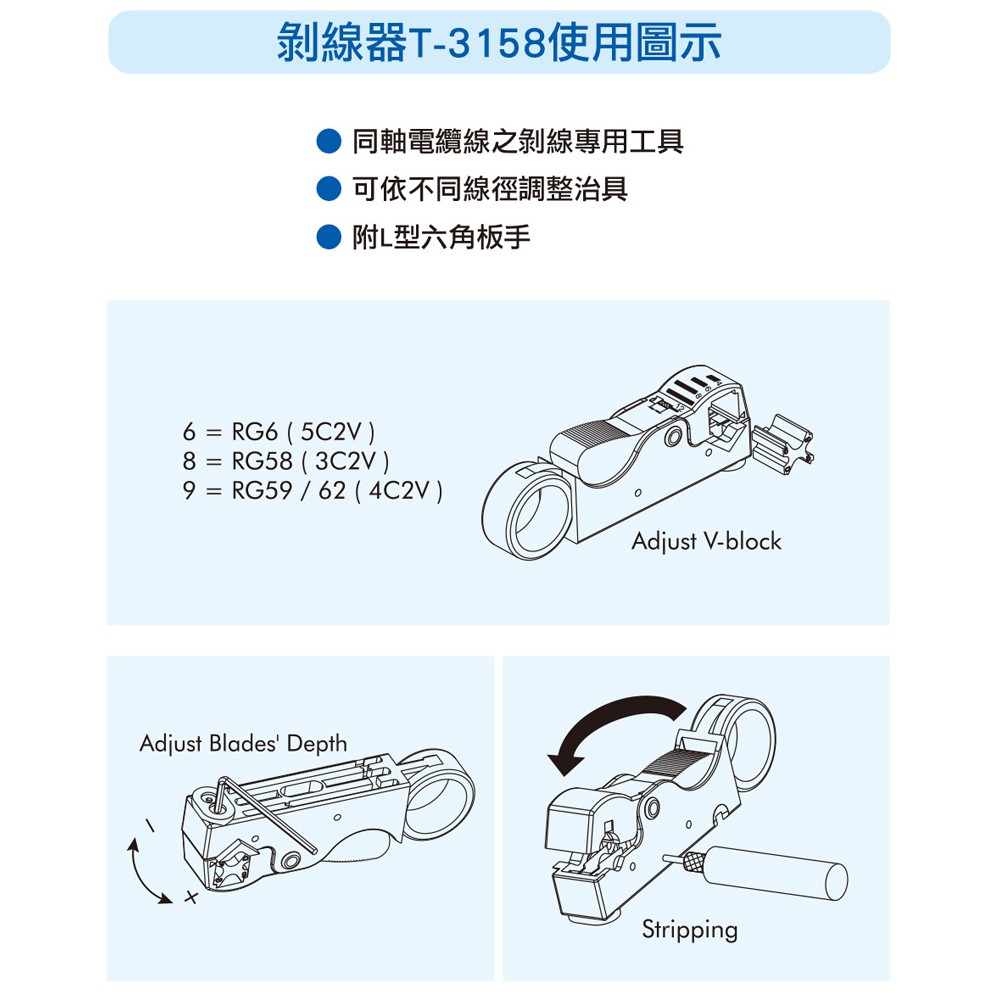 剝線器T-3158使用圖示

● 同軸電纜線之剝線專用工具
● 可依不同線徑調整治具
● 附L型六角板手

6 = RG6 ( 5C2V )
8 = RG58 ( 3C2V )
9 = RG59 / 62 ( 4C2V )

Adjust V-block

Adjust Blades' Depth

−

+

Stripping