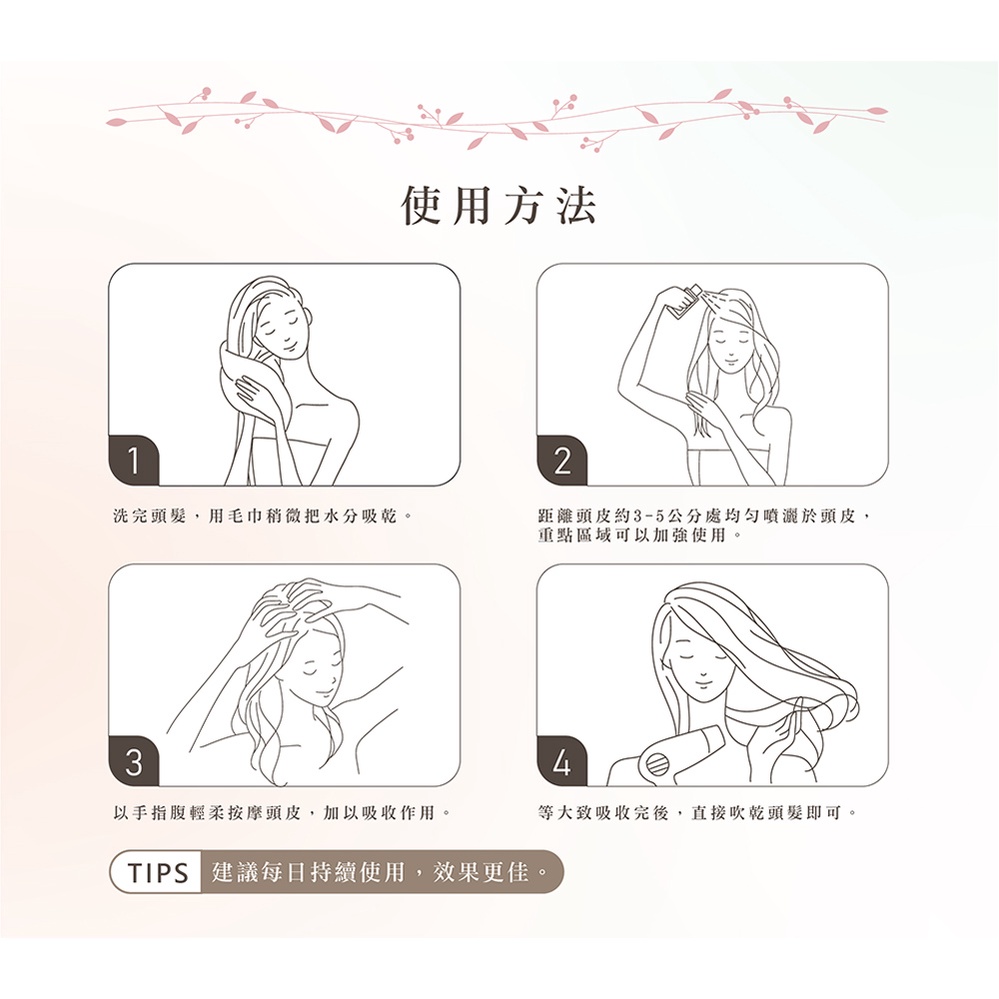 使用方法

1

洗完頭髮，用毛巾稍微把水分吸乾。

2

距離頭皮約3-5公分處均勻噴灑於頭皮，重點區域可以加強使用。

3

以手指腹輕柔按摩頭皮，加以吸收作用。

4

等大致吸收完後，直接吹乾頭髮即可。

TIPS 建議每日持續使用，效果更佳。