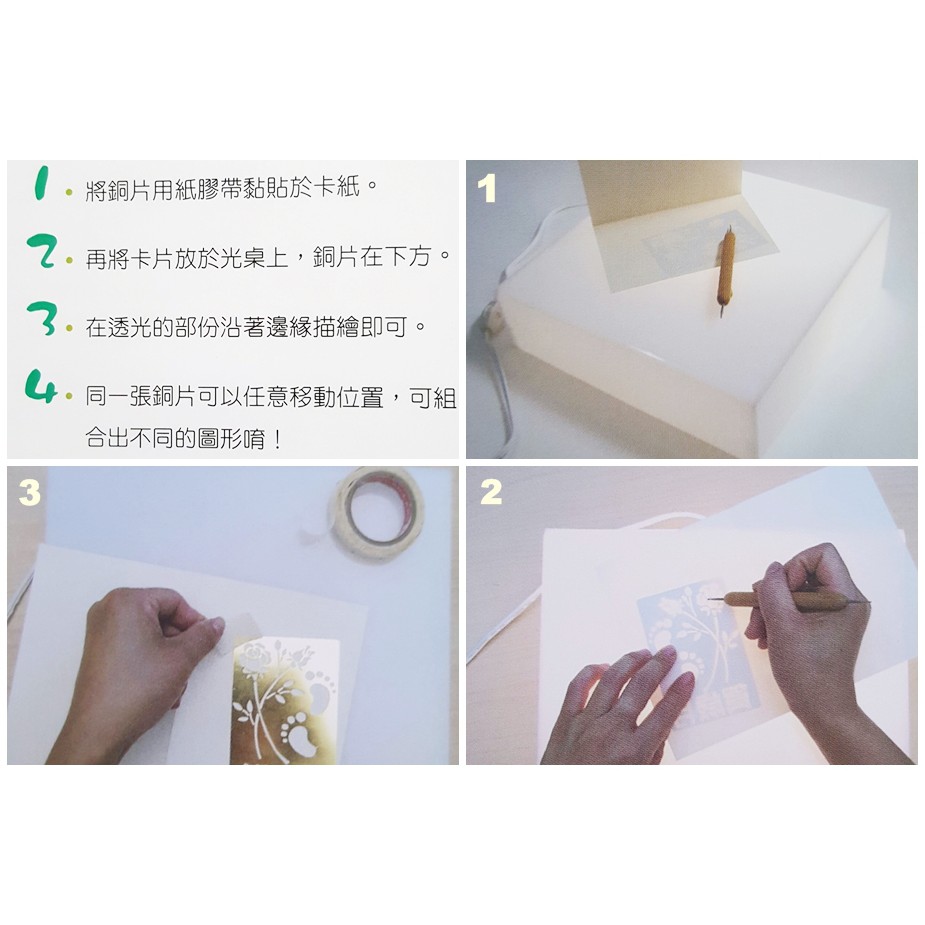 1. 將銅片用紙膠帶黏貼於卡紙。

2. 再將卡片放於光桌上，銅片在下方。

3. 在透光的部份沿著邊緣描繪即可。

4. 同一張銅片可以任意移動位置，可組合出不同的圖形唷！

1

3

2