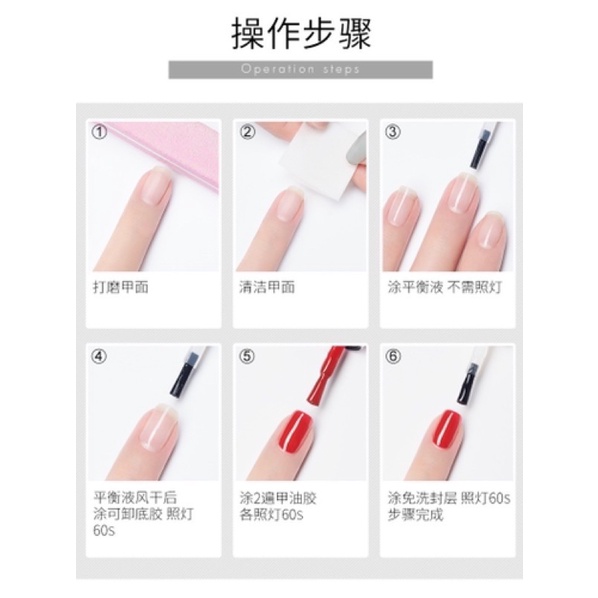 操作步骤

Operation steps

①
打磨甲面

②
清洁甲面

③
涂平衡液 不需照灯

④
平衡液风干后
涂可卸底胶 照灯
60s

⑤
涂2遍甲油胶
各照灯60s

⑥
涂免洗封层 照灯60s
步骤完成