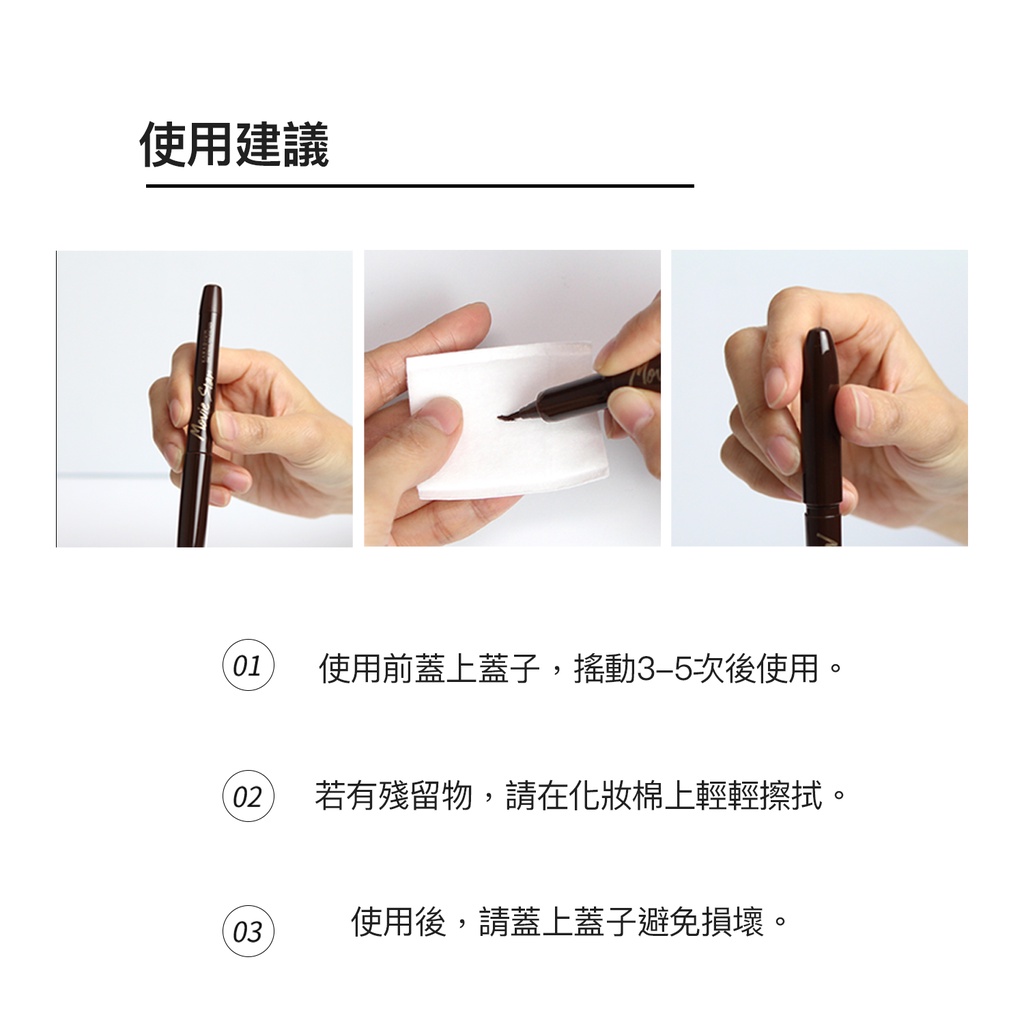 使用建議

01 使用前蓋上蓋子，搖動3–5次後使用。

02 若有殘留物，請在化妝棉上輕輕擦拭。

03 使用後，請蓋上蓋子避免損壞。