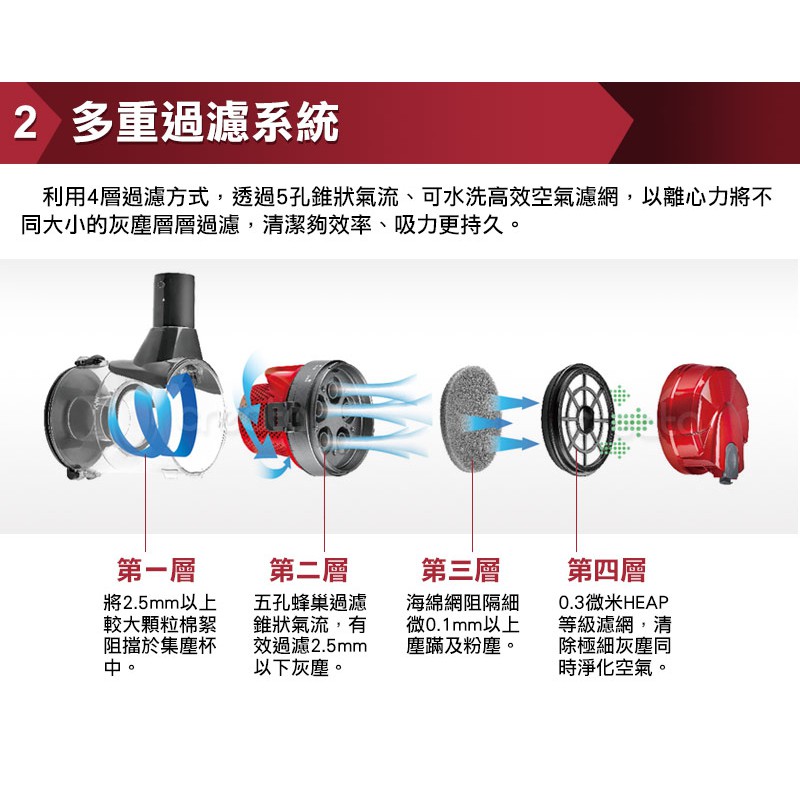 2 多重過濾系統

利用4層過濾方式，透過5孔錐狀氣流、可水洗高效空氣濾網，以離心力將不同大小的灰塵層層過濾，清潔夠效率、吸力更持久。

第一層
將2.5mm以上較大顆粒棉絮阻擋於集塵杯中。

第二層
五孔蜂巢過濾錐狀氣流，有效過濾2.5mm以下灰塵。

第三層
海綿網阻隔細微0.1mm以上塵蹣及粉塵。

第四層
0.3微米HEAP等級濾網，清除極細灰塵同時淨化空氣。