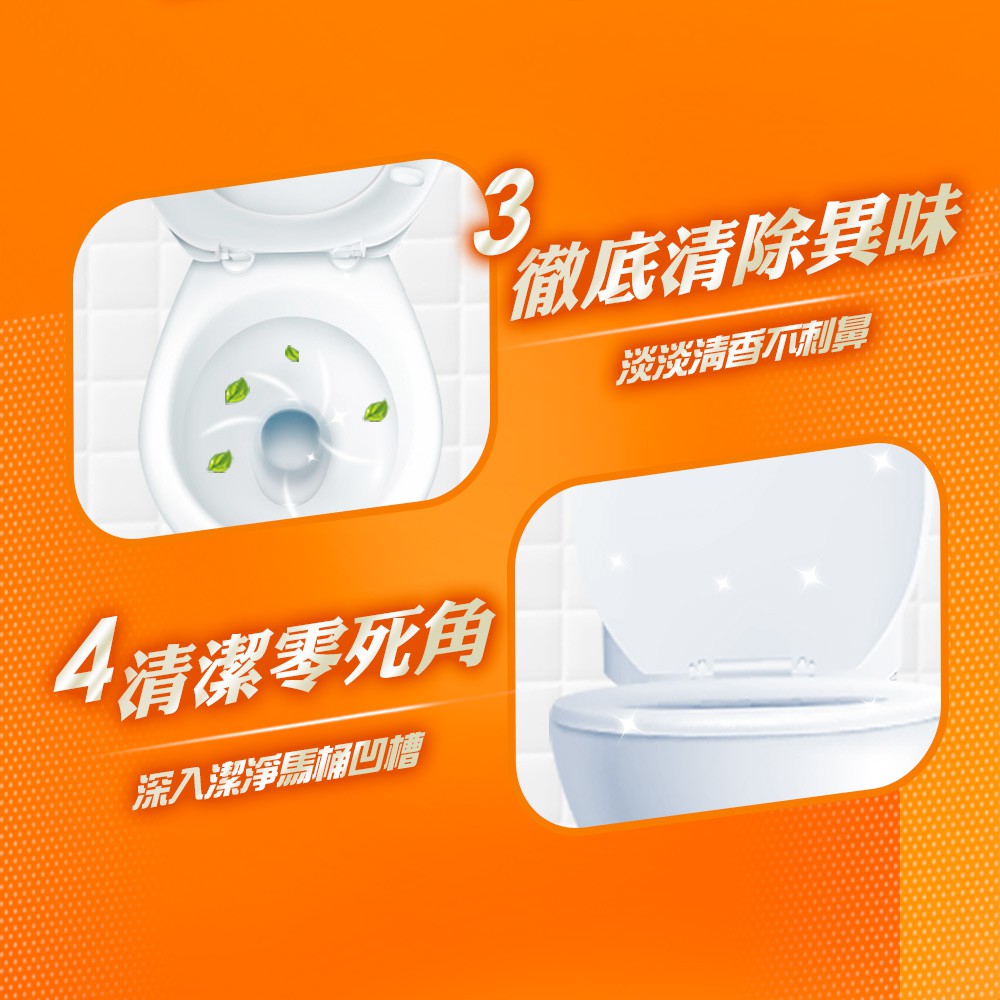 3 徹底清除異味

淡淡清香不刺鼻

4 清潔零死角

深入潔淨馬桶凹槽