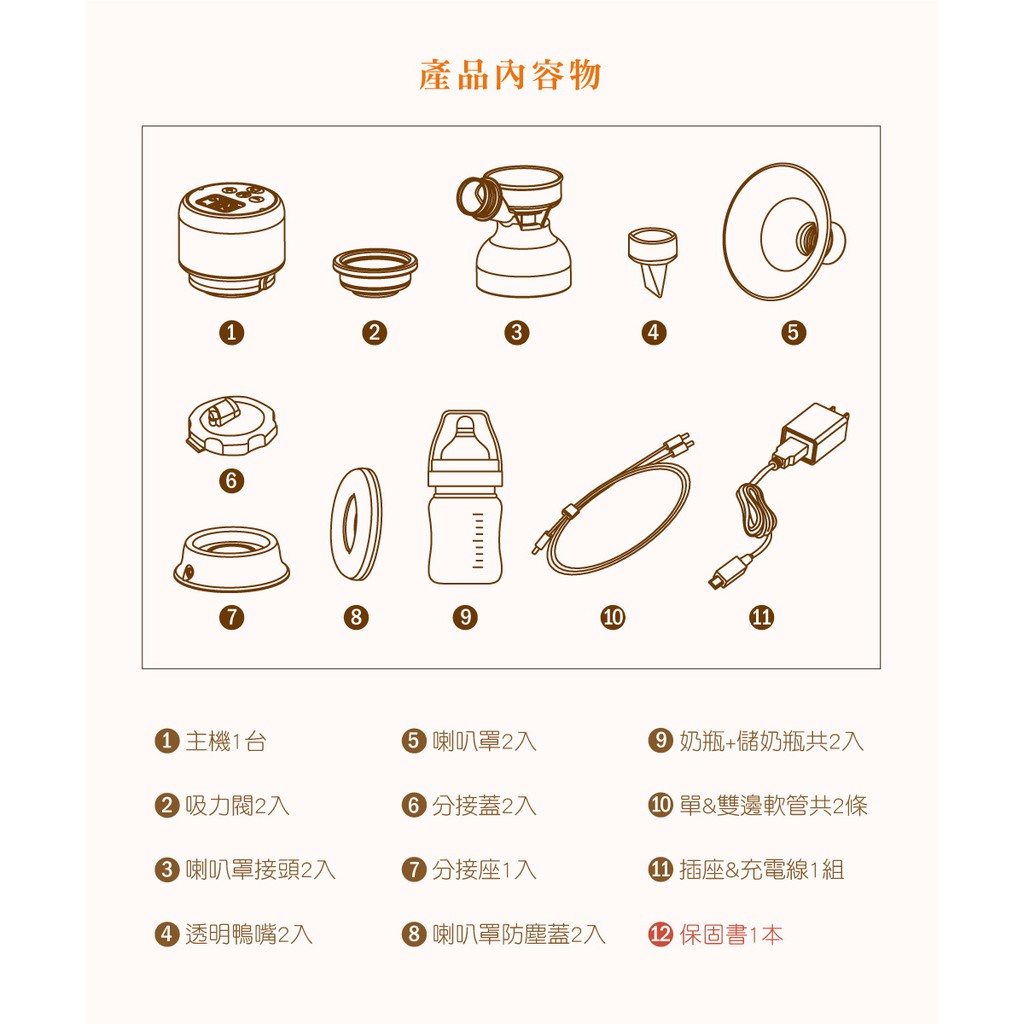 產品內容物

1 2 3 4 5

6

7 8 9 10 11

1 主機1台

2 吸力閥2入

3 喇叭罩接頭2入

4 透明鴨嘴2入

5 喇叭罩2入

6 分接蓋2入

7 分接座1入

8 喇叭罩防塵蓋2入

9 奶瓶+儲奶瓶共2入

10 單&雙邊軟管共2條

11 插座&充電線1組

12 保固書1本