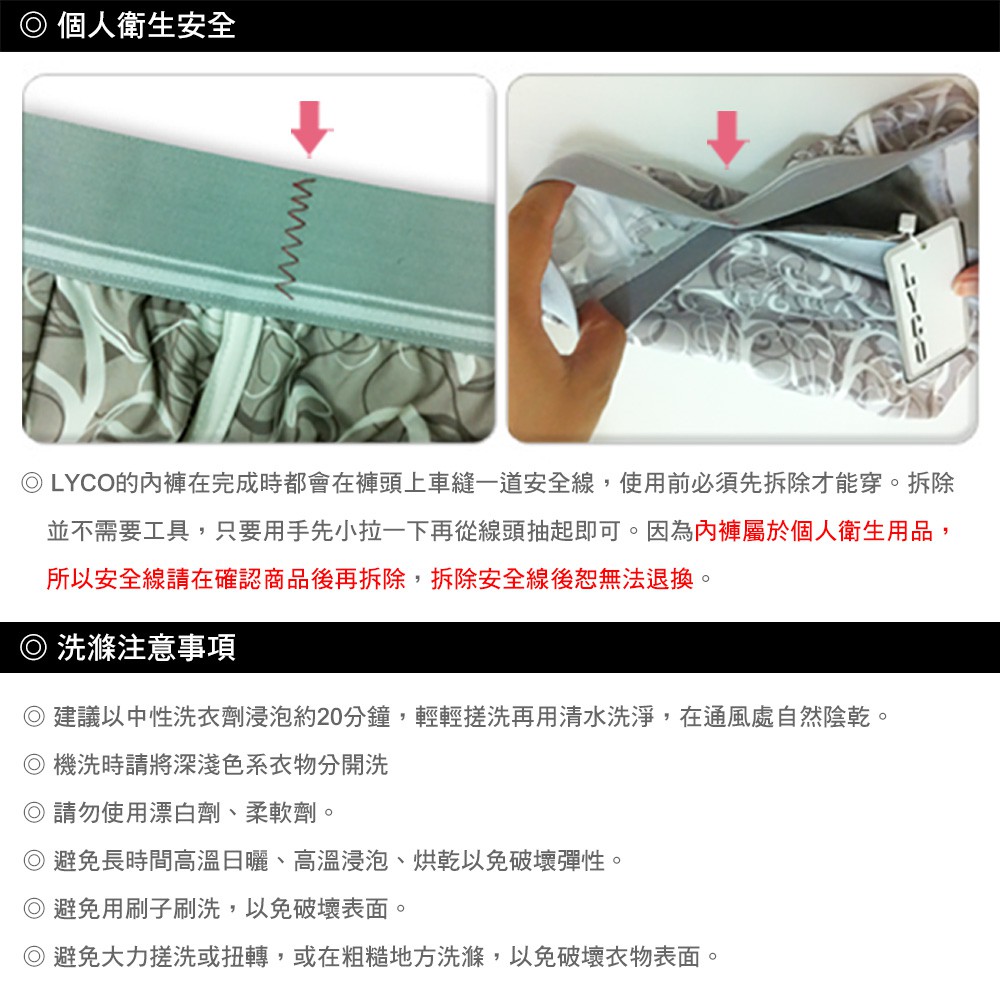 ◎ 個人衛生安全

LYCO

◎ LYCO的內褲在完成時都會在褲頭上車縫一道安全線，使用前必須先拆除才能穿。拆除並不需要工具，只要用手先小拉一下再從線頭抽起即可。因為內褲屬於個人衛生用品，所以安全線請在確認商品後再拆除，拆除安全線後恕無法退換。

◎ 洗滌注意事項

◎ 建議以中性洗衣劑浸泡約20分鐘，輕輕搓洗再用清水洗淨，在通風處自然陰乾。

◎ 機洗時請將深淺色系衣物分開洗

◎ 請勿使用漂白劑、柔軟劑。

◎ 避免長時間高溫日曬、高溫浸泡、烘乾以免破壞彈性。

◎ 避免用刷子刷洗，以免破壞表面。

◎ 避免大力搓洗或扭轉，或在粗糙地方洗滌，以免破壞衣物表面。