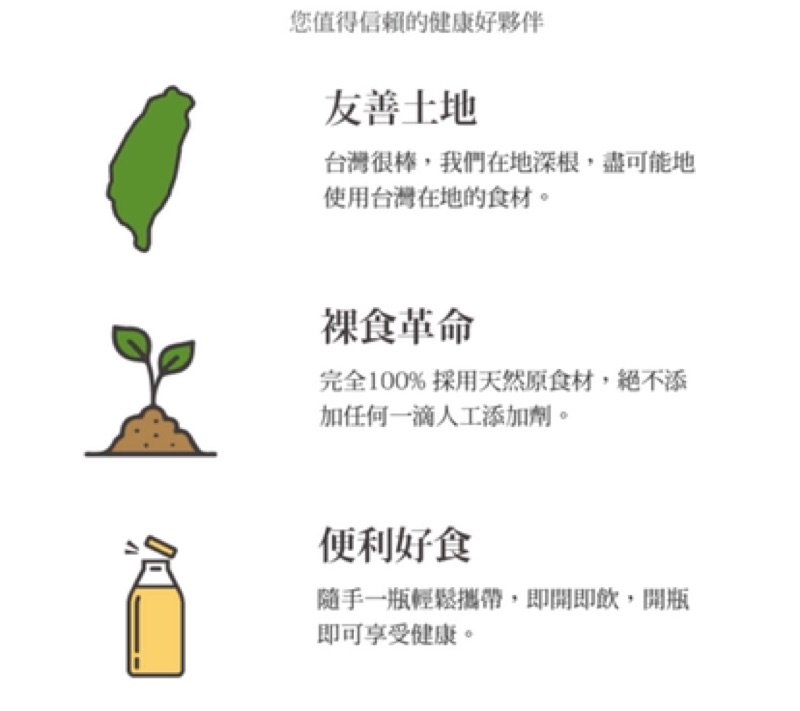 您值得信賴的健康好夥伴

友善土地

台灣很棒，我們在地深根，盡可能地使用台灣在地的食材。

裸食革命

完全100%採用天然原食材，絕不添加任何一滴人工添加劑。

便利好食

隨手一瓶輕鬆攜帶，即開即飲，開瓶即可享受健康。