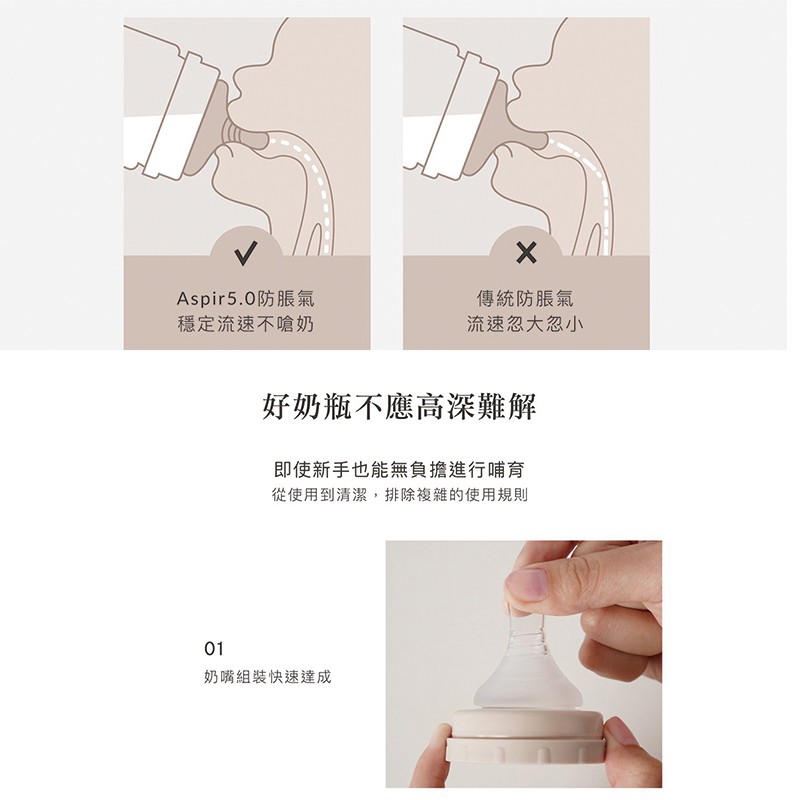 Aspir5.0防脹氣
穩定流速不嗆奶

傳統防脹氣
流速忽大忽小

好奶瓶不應高深難解

即使新手也能無負擔進行哺育
從使用到清潔，排除複雜的使用規則

01
奶嘴組裝快速達成