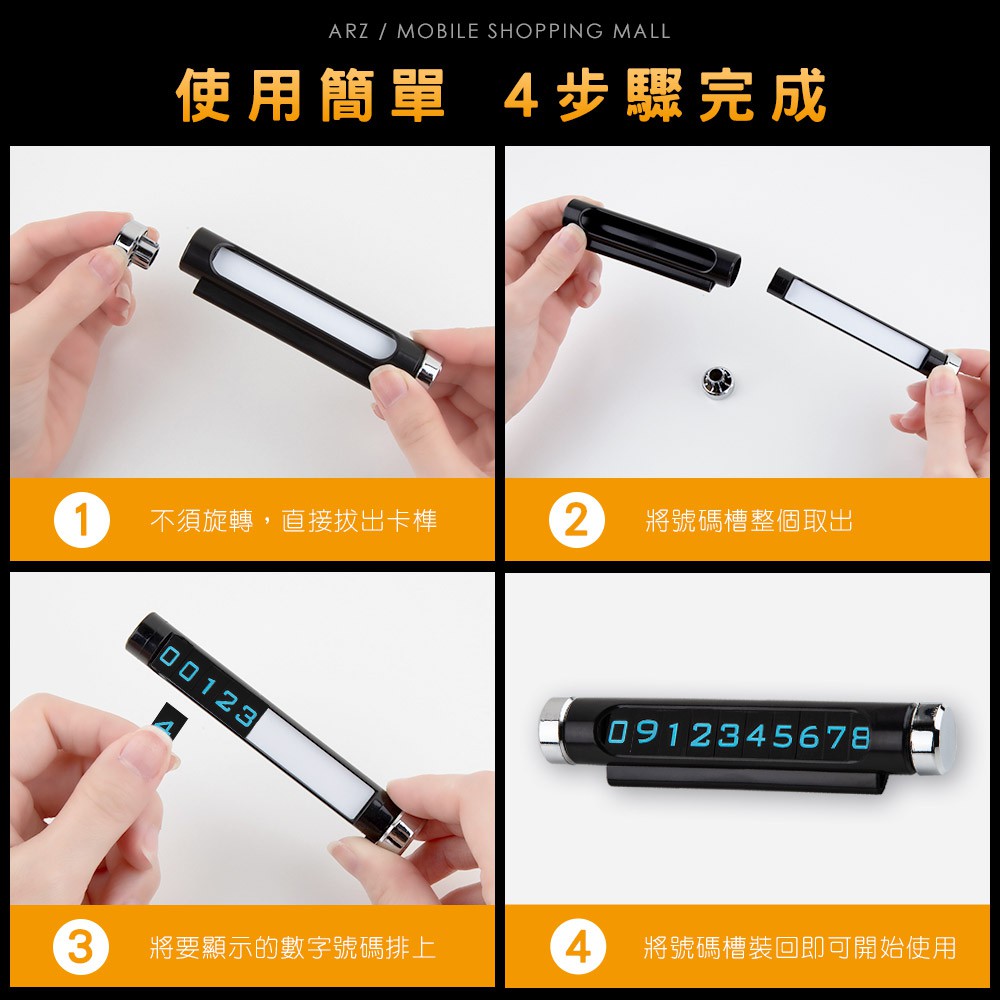 ARZ / MOBILE SHOPPING MALL

使用簡單 4步驟完成

1 不須旋轉，直接拔出卡榫

2 將號碼槽整個取出

00123
4

3 將要顯示的數字號碼排上

0912345678

4 將號碼槽裝回即可開始使用