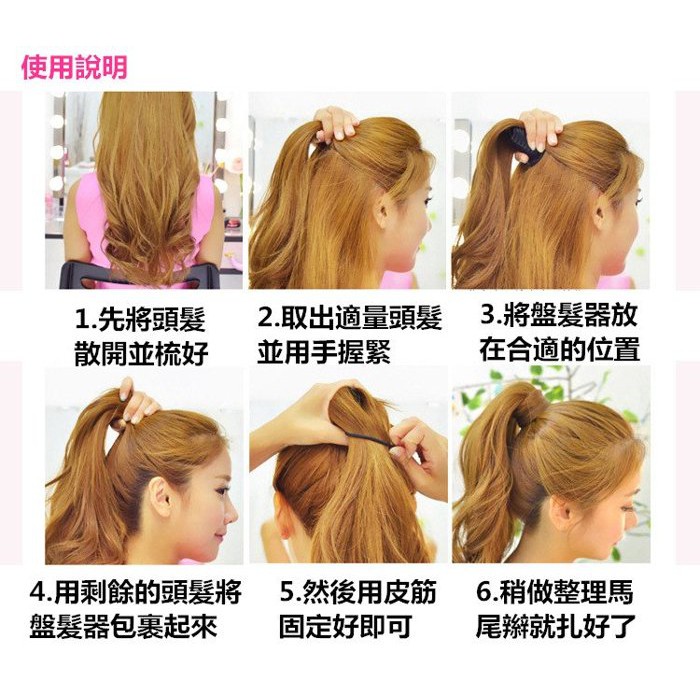 使用說明

1.先將頭髮散開並梳好

2.取出適量頭髮並用手握緊

3.將盤髮器放在合適的位置

4.用剩餘的頭髮將盤髮器包裹起來

5.然後用皮筋固定好即可

6.稍做整理馬尾辮就扎好了