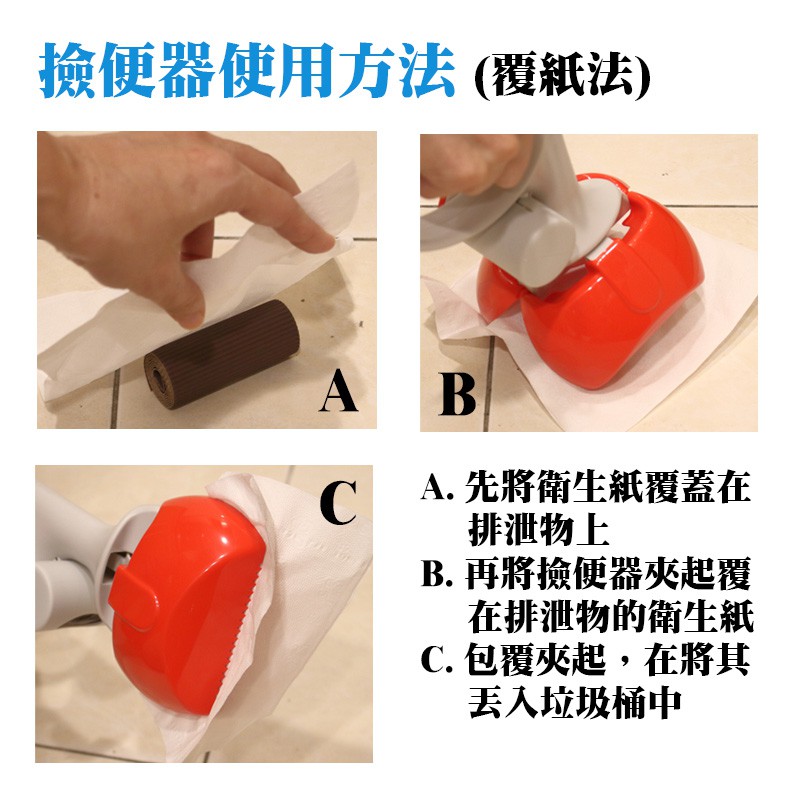 撿便器使用方法 (覆紙法)

A

B

C

A. 先將衛生紙覆蓋在排泄物上
B. 再將撿便器夾起覆在排泄物的衛生紙
C. 包覆夾起，在將其丟入垃圾桶中