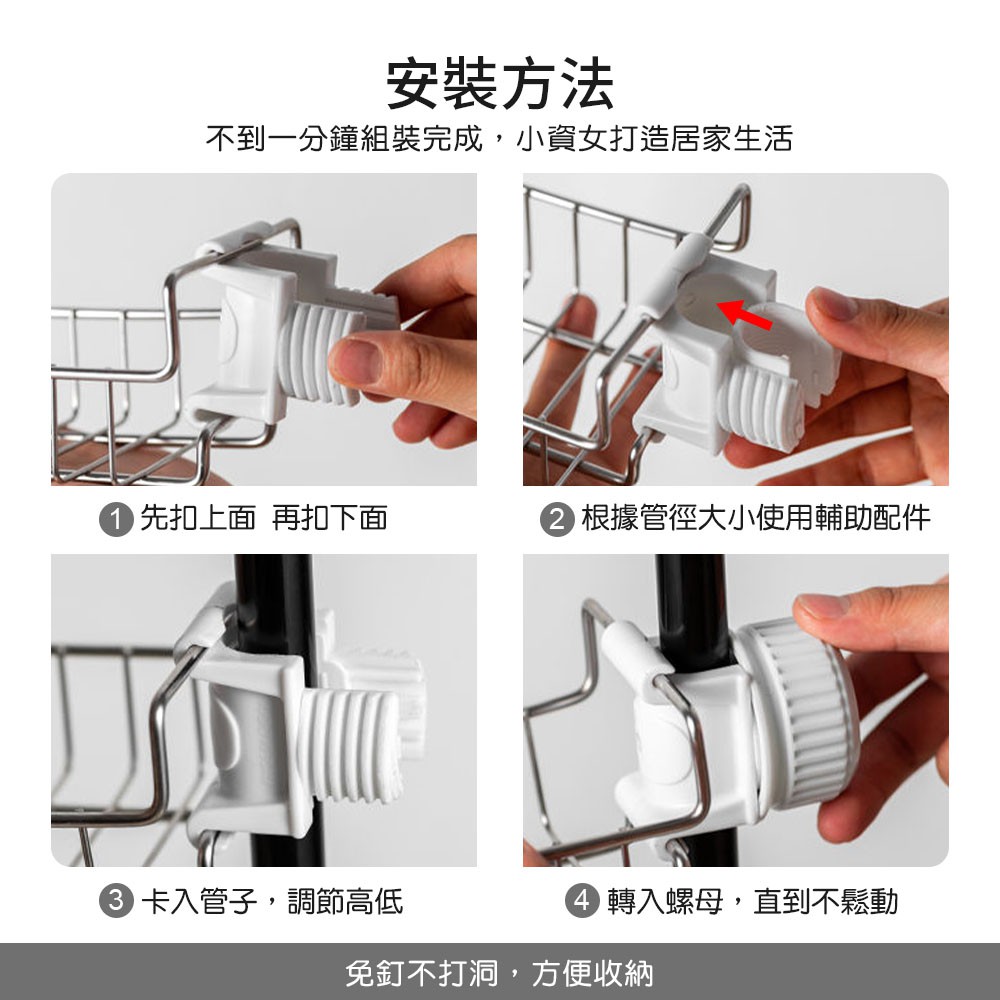 安裝方法

不到一分鐘組裝完成，小資女打造居家生活

1 先扣上面 再扣下面

2 根據管徑大小使用輔助配件

3 卡入管子，調節高低

4 轉入螺母，直到不鬆動

免釘不打洞，方便收納