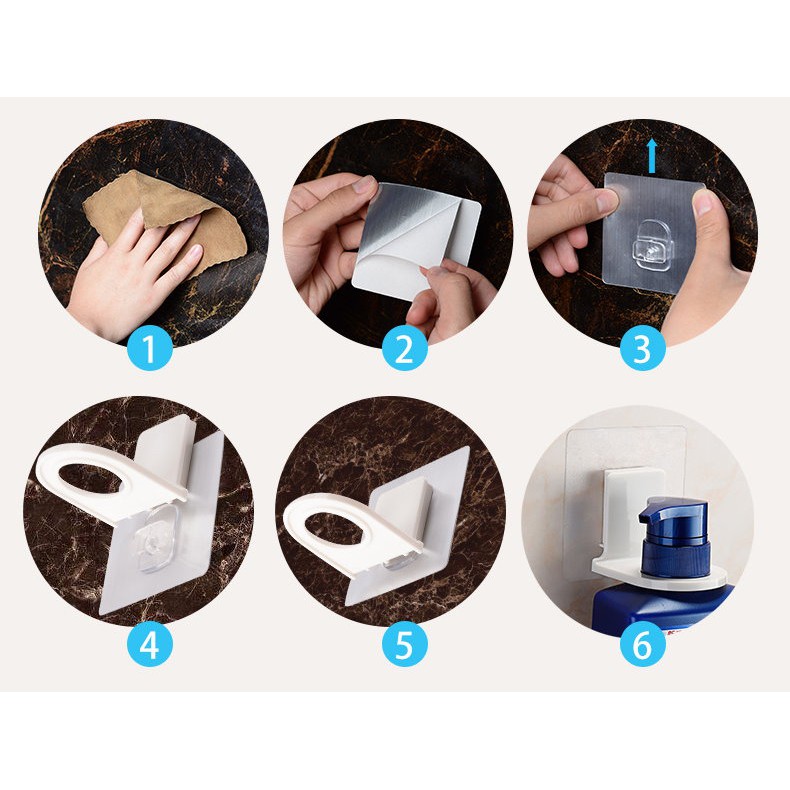 1
2
3
4
5
6