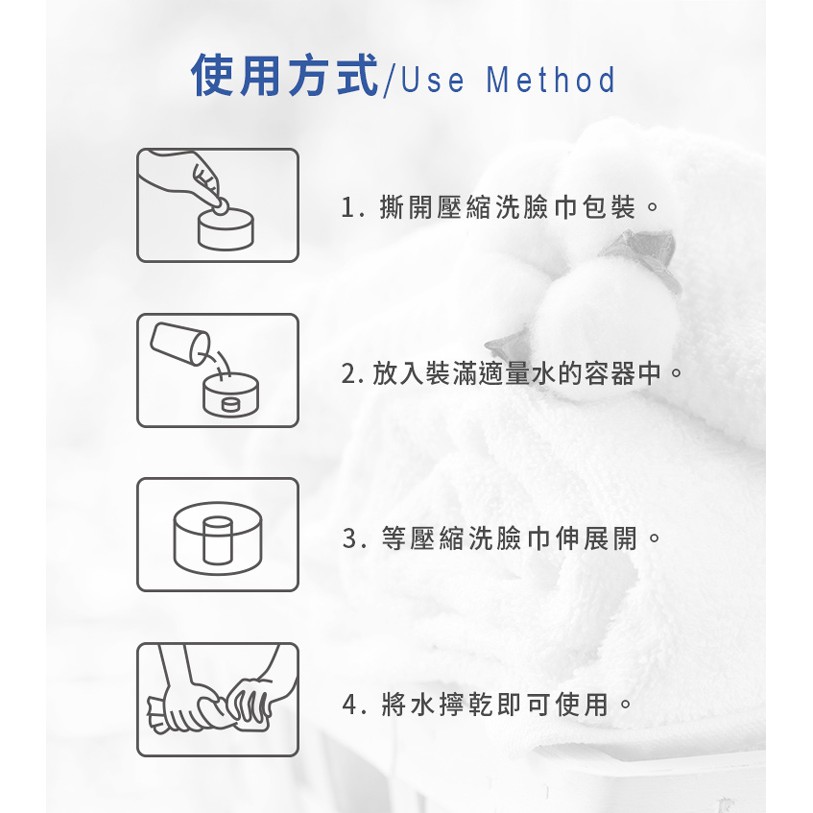 使用方式/Use Method

1. 撕開壓縮洗臉巾包裝。

2. 放入裝滿適量水的容器中。

3. 等壓縮洗臉巾伸展開。

4. 將水擰乾即可使用。