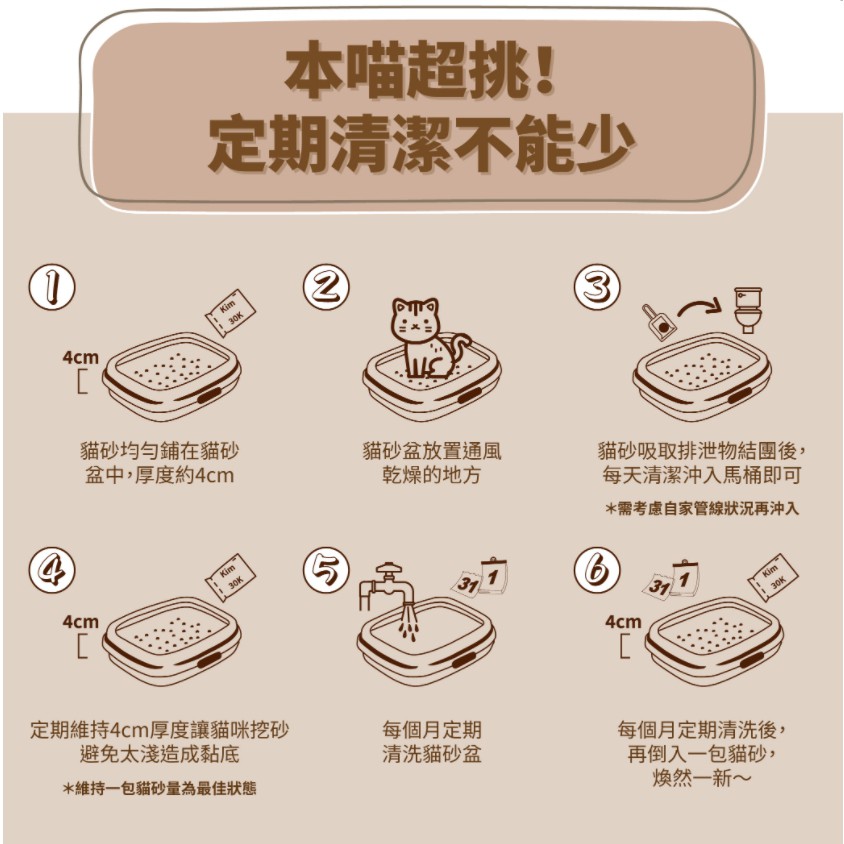 本喵超挑！
定期清潔不能少

1

Kim 30K

4cm

貓砂均勻鋪在貓砂盆中，厚度約4cm

2

貓砂盆放置通風乾燥的地方

3

貓砂吸取排泄物結團後，每天清潔沖入馬桶即可

＊需考慮自家管線狀況再沖入

4

Kim 30K

4cm

定期維持4cm厚度讓貓咪挖砂避免太淺造成黏底

＊維持一包貓砂量為最佳狀態

5

31 1

每個月定期清洗貓砂盆

6

31 1

Kim 30K

4cm

每個月定期清洗後，再倒入一包貓砂，煥然一新～