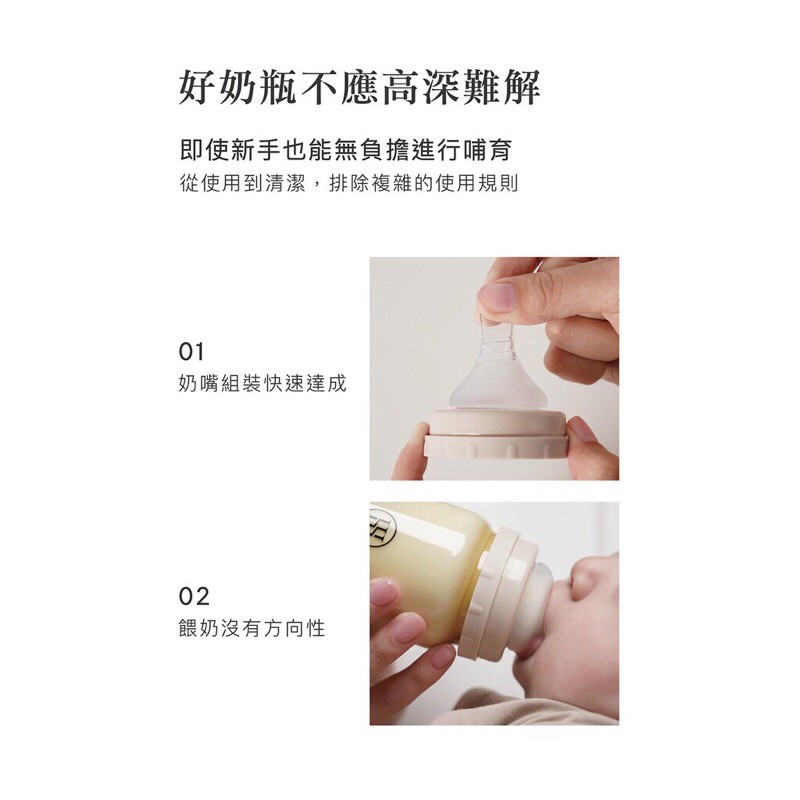 好奶瓶不應高深難解

即使新手也能無負擔進行哺育
從使用到清潔，排除複雜的使用規則

01
奶嘴組裝快速達成

02
餵奶沒有方向性