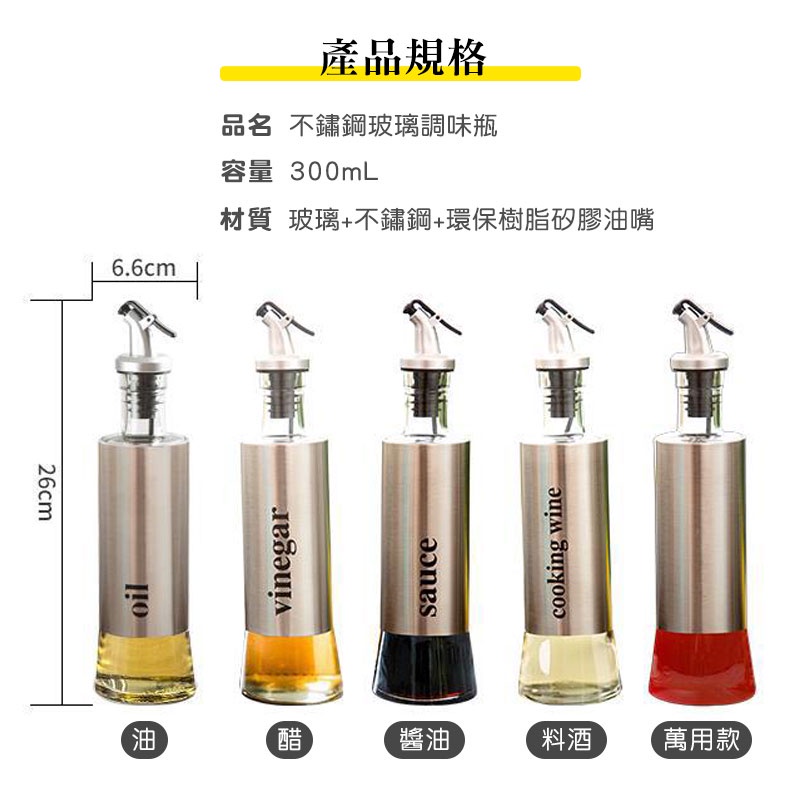 產品規格

品名 不鏽鋼玻璃調味瓶

容量 300mL

材質 玻璃+不鏽鋼+環保樹脂矽膠油嘴

6.6cm

26cm

oil

vinegar

sauce

cooking wine

油

醋

醬油

料酒

萬用款