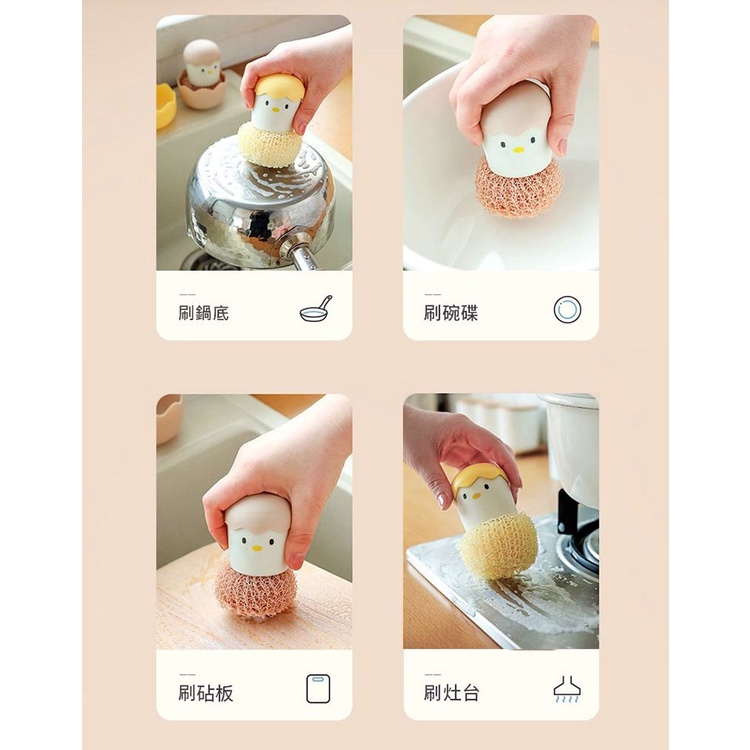 刷鍋底

刷碗碟

刷砧板

刷灶台