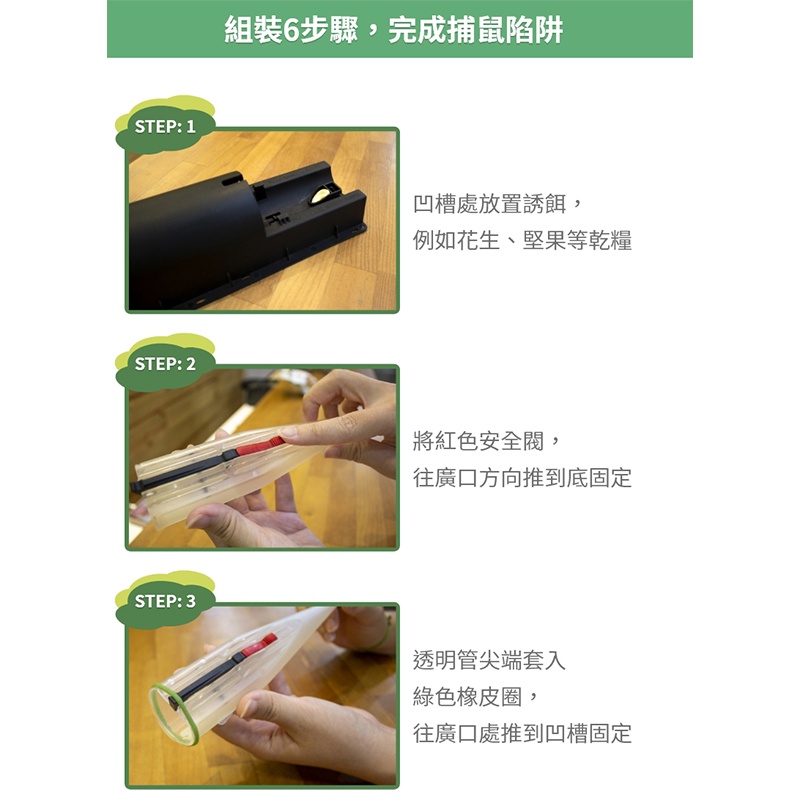 組裝6步驟，完成捕鼠陷阱

STEP: 1

凹槽處放置誘餌，
例如花生、堅果等乾糧

STEP: 2

將紅色安全閥，
往廣口方向推到底固定

STEP: 3

透明管尖端套入
綠色橡皮圈，
往廣口處推到凹槽固定