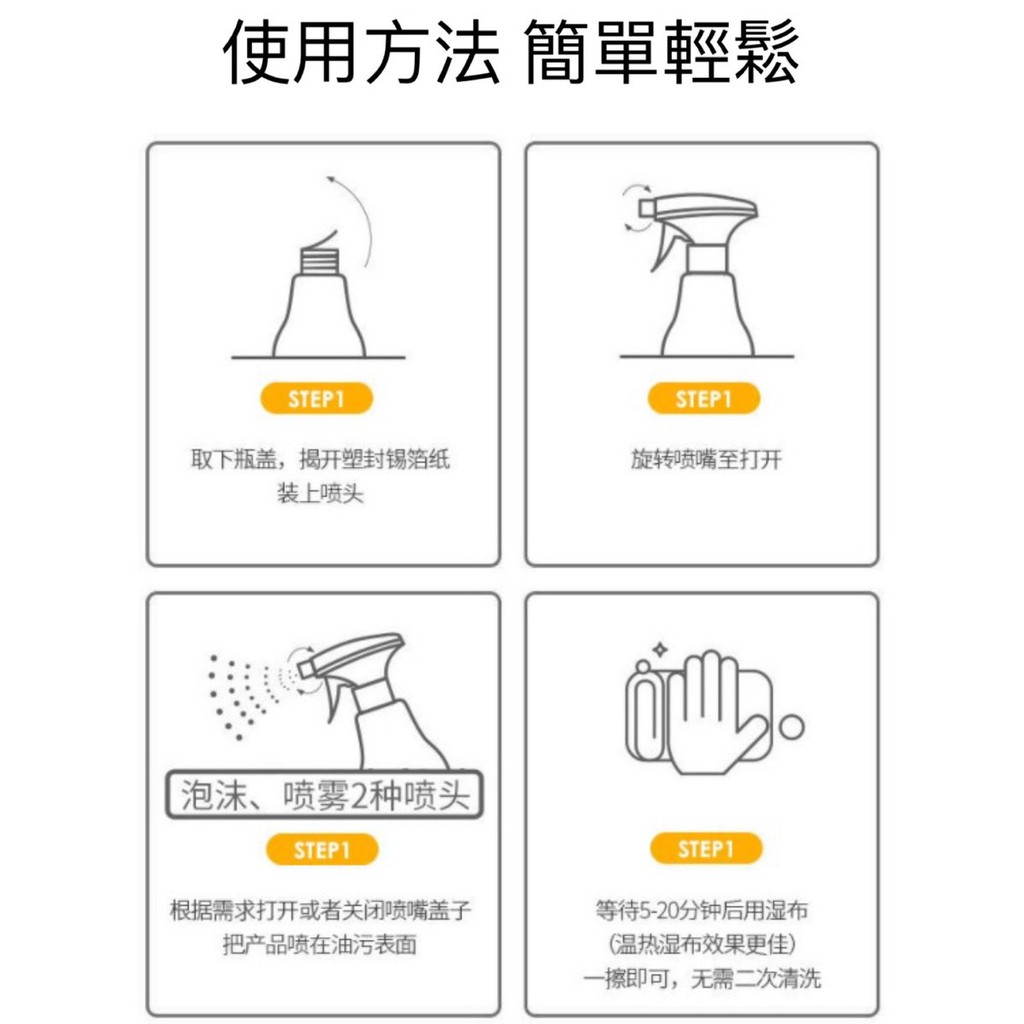 使用方法 簡單輕鬆

STEP1

取下瓶盖，揭开塑封锡箔纸
装上喷头

STEP1

旋转喷嘴至打开

泡沫、喷雾2种喷头

STEP1

根据需求打开或者关闭喷嘴盖子
把产品喷在油污表面

STEP1

等待5-20分钟后用湿布
(温热湿布效果更佳)
一擦即可，无需二次清洗