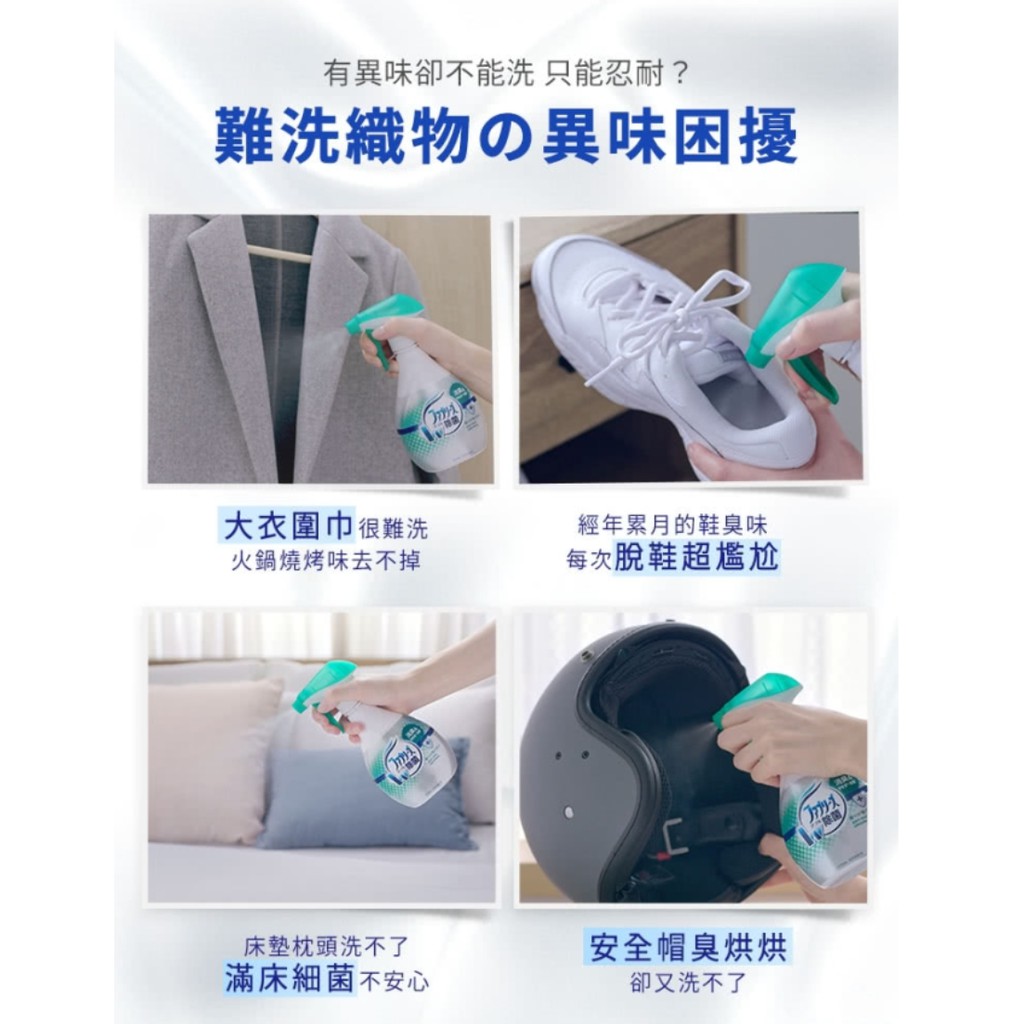 有異味卻不能洗 只能忍耐？
難洗織物の異味困擾

ファブリーズ 除菌

大衣圍巾很難洗
火鍋燒烤味去不掉

經年累月的鞋臭味
每次脫鞋超尷尬

ファブリーズ 除菌

ファブリーズ

床墊枕頭洗不了
滿床細菌不安心

安全帽臭烘烘
卻又洗不了