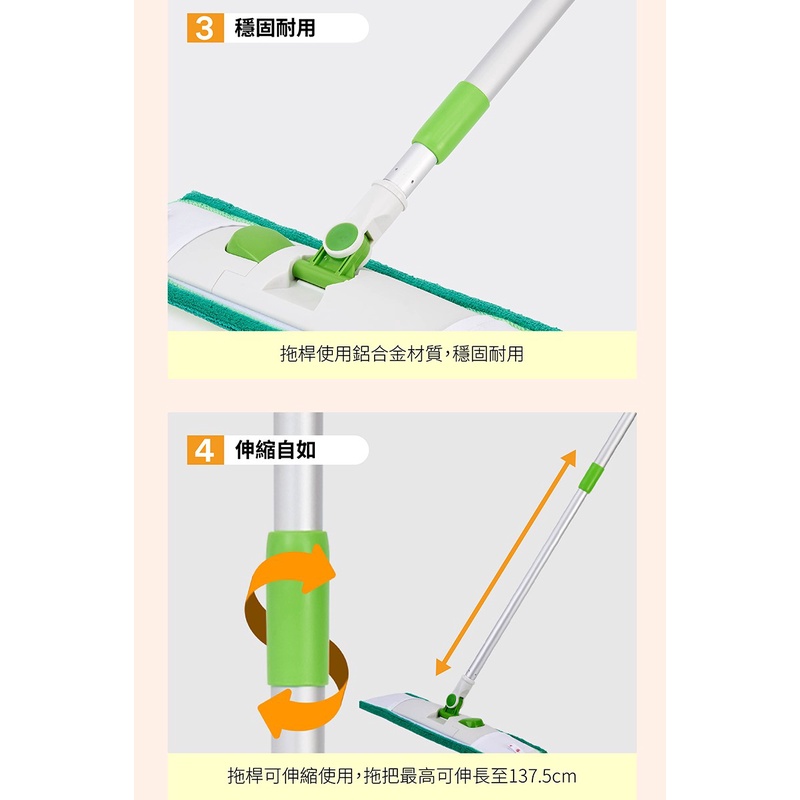 3 穩固耐用

拖桿使用鋁合金材質，穩固耐用

4 伸縮自如

拖桿可伸縮使用，拖把最高可伸長至137.5cm