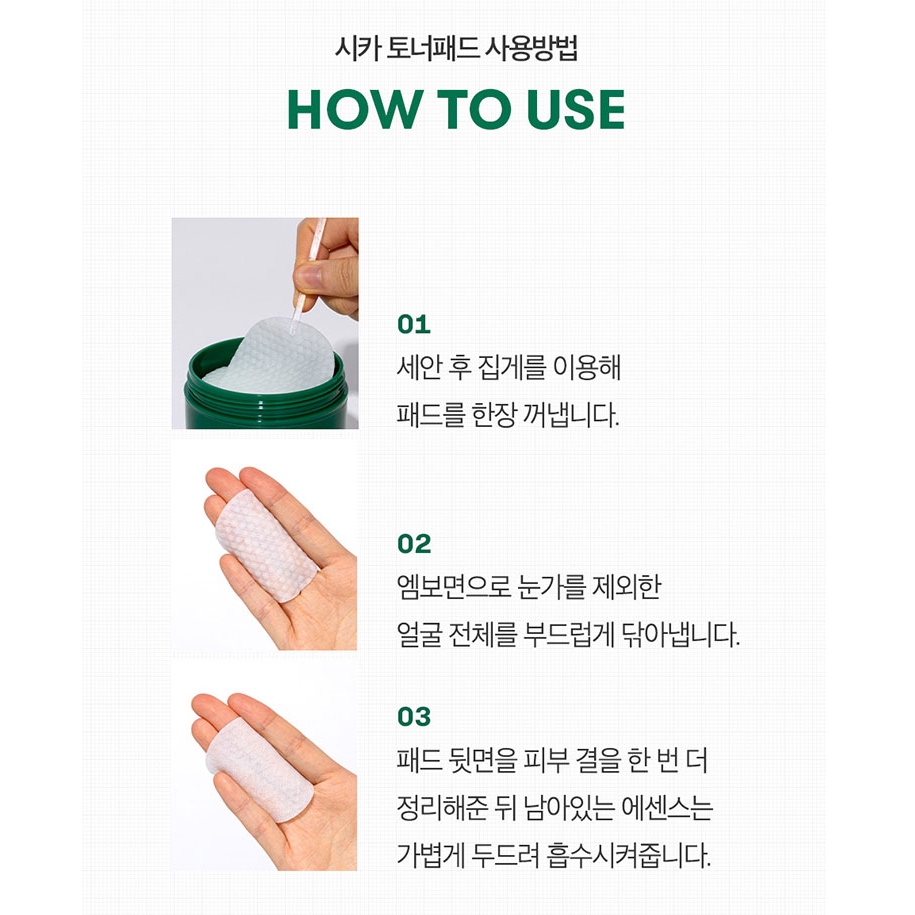 시카 토너패드 사용방법

HOW TO USE

01
세안 후 집게를 이용해
패드를 한장 꺼냅니다.

02
엠보면으로 눈가를 제외한
얼굴 전체를 부드럽게 닦아냅니다.

03
패드 뒷면을 피부 결을 한 번 더
정리해준 뒤 남아있는 에센스는
가볍게 두드려 흡수시켜줍니다.