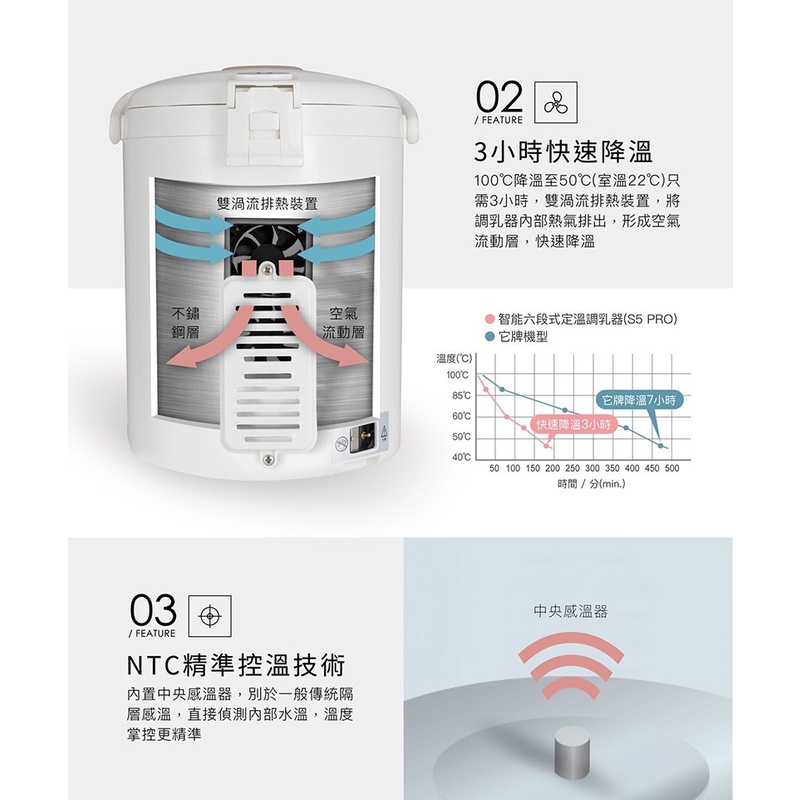 雙渦流排熱裝置

不鏽鋼層

空氣流動層

02
/ FEATURE

3小時快速降溫

100℃降溫至50℃(室溫22℃)只需3小時，雙渦流排熱裝置，將調乳器內部熱氣排出，形成空氣流動層，快速降溫

智能六段式定溫調乳器(S5 PRO)
它牌機型

溫度(℃)
100℃
85℃
60℃
50℃
40℃

它牌降溫7小時
快速降溫3小時

50 100 150 200 250 300 350 400 450 500
時間 / 分(min.)

03
/ FEATURE

NTC精準控溫技術

內置中央感溫器，別於一般傳統隔層感溫，直接偵測內部水溫，溫度掌控更精準

中央感溫器