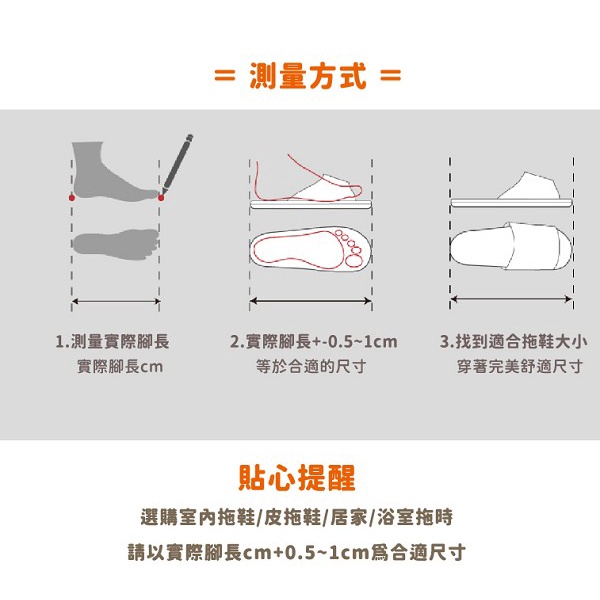 = 測量方式 =

1.測量實際腳長
實際腳長cm

2.實際腳長+-0.5~1cm
等於合適的尺寸

3.找到適合拖鞋大小
穿著完美舒適尺寸

貼心提醒

選購室內拖鞋/皮拖鞋/居家/浴室拖時

請以實際腳長cm+0.5~1cm爲合適尺寸