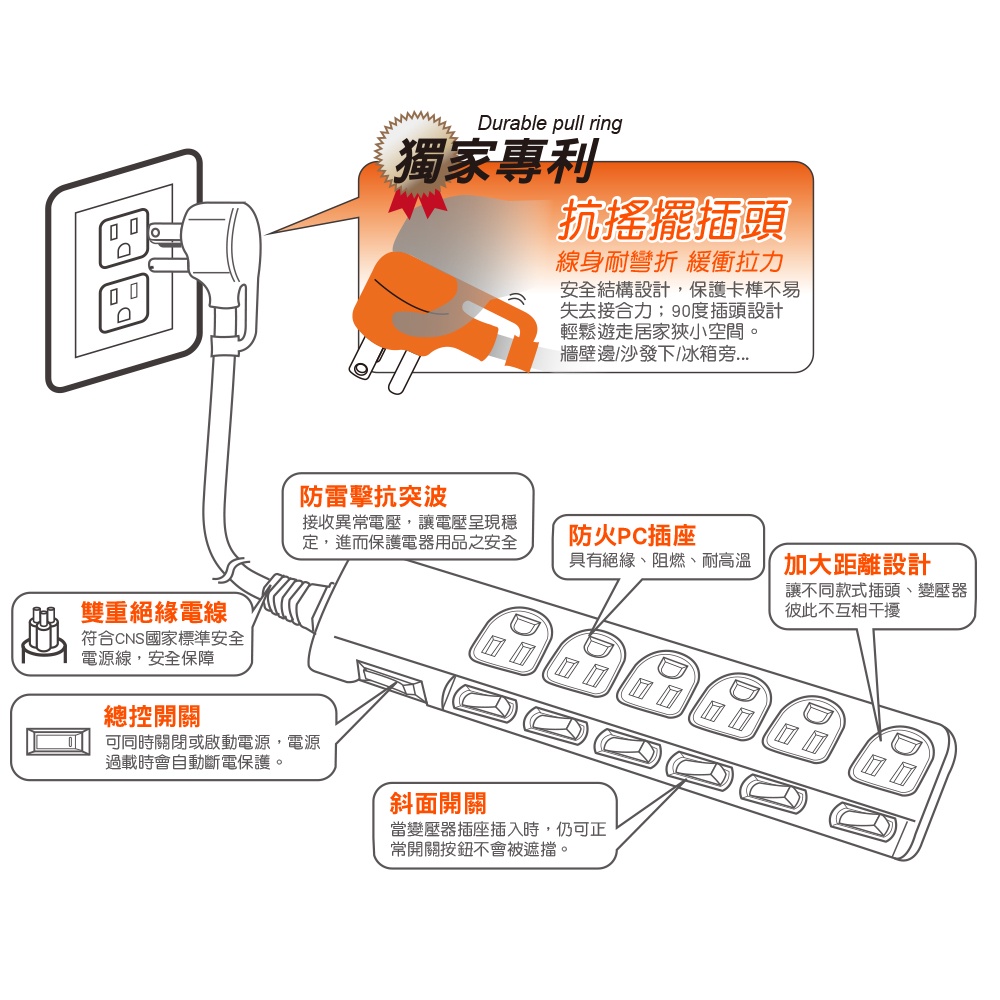 Durable pull ring

獨家專利

抗搖擺插頭

線身耐彎折 緩衝拉力

安全結構設計，保護卡榫不易失去接合力；90度插頭設計輕鬆遊走居家狹小空間。牆壁邊/沙發下/冰箱旁...

防雷擊抗突波

接收異常電壓，讓電壓呈現穩定，進而保護電器用品之安全

防火PC插座

具有絕緣、阻燃、耐高溫

加大距離設計

讓不同款式插頭、變壓器彼此不互相干擾

雙重絕緣電線

符合CNS國家標準安全電源線，安全保障

總控開關

可同時關閉或啟動電源，電源過載時會自動斷電保護。

斜面開關

當變壓器插座插入時，仍可正常開關按鈕不會被遮擋。