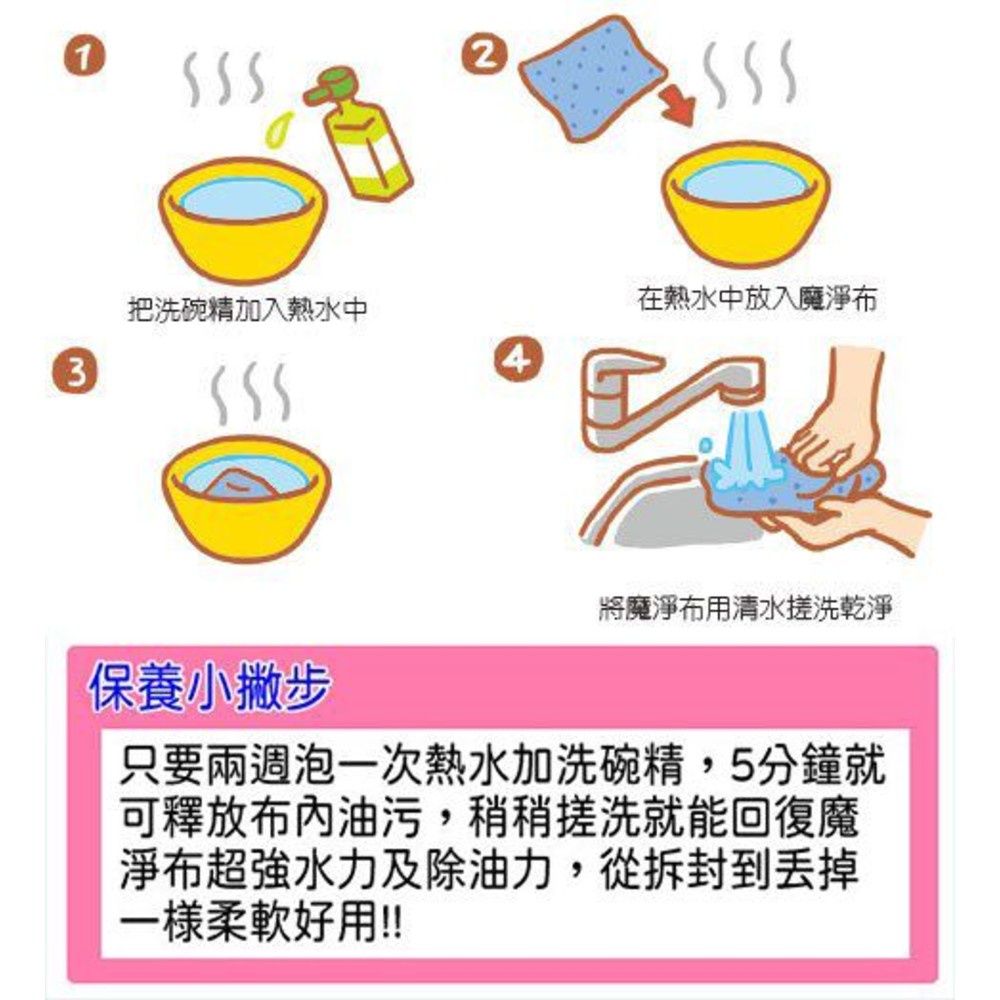 1

把洗碗精加入熱水中

2

在熱水中放入魔淨布

3

4

將魔淨布用清水搓洗乾淨

保養小撇步

只要兩週泡一次熱水加洗碗精，5分鐘就可釋放布內油污，稍稍搓洗就能回復魔淨布超強水力及除油力，從拆封到丟掉一樣柔軟好用!!