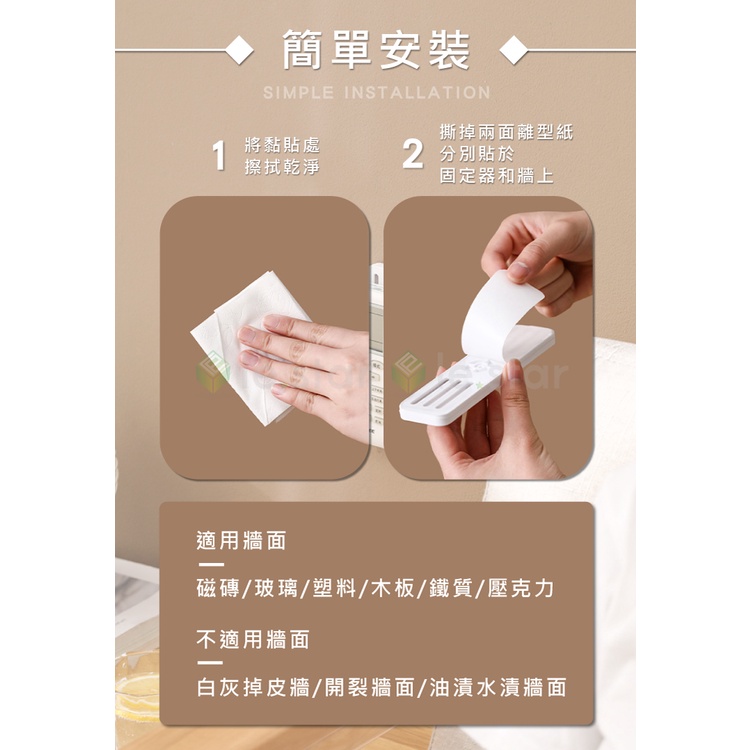 簡單安裝
SIMPLE INSTALLATION

1 將黏貼處擦拭乾淨

2 撕掉兩面離型紙分別貼於固定器和牆上

適用牆面
磁磚/玻璃/塑料/木板/鐵質/壓克力

不適用牆面
白灰掉皮牆/開裂牆面/油漬水漬牆面