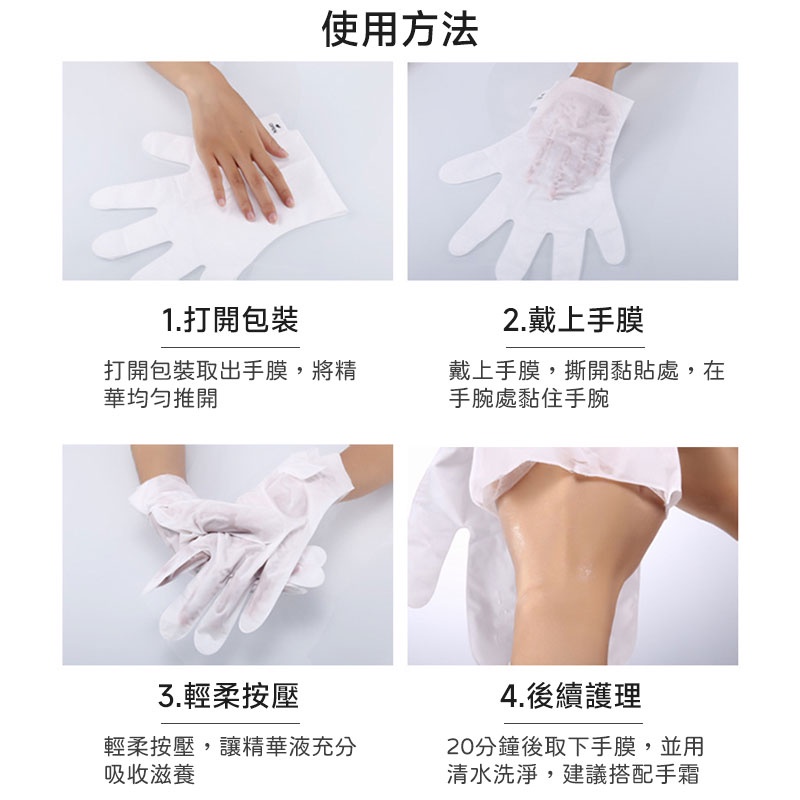 使用方法

1.打開包裝

打開包裝取出手膜，將精華均勻推開

2.戴上手膜

戴上手膜，撕開黏貼處，在手腕處黏住手腕

3.輕柔按壓

輕柔按壓，讓精華液充分吸收滋養

4.後續護理

20分鐘後取下手膜，並用清水洗淨，建議搭配手霜