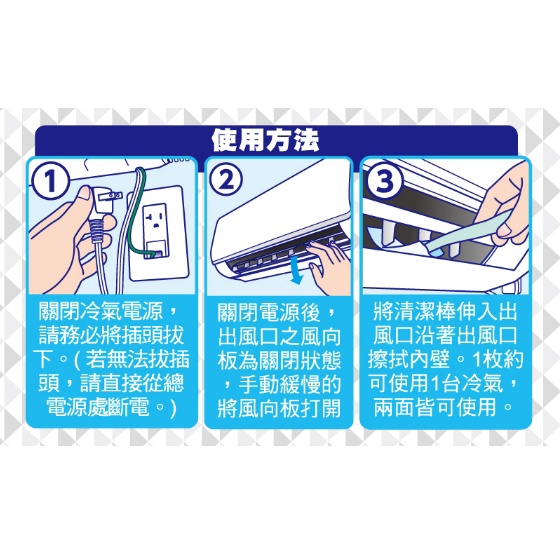 使用方法

1

關閉冷氣電源，請務必將插頭拔下。( 若無法拔插頭，請直接從總電源處斷電。)

2

關閉電源後，出風口之風向板為關閉狀態，手動緩慢的將風向板打開

3

將清潔棒伸入出風口沿著出風口擦拭內壁。1枚約可使用1台冷氣，兩面皆可使用。