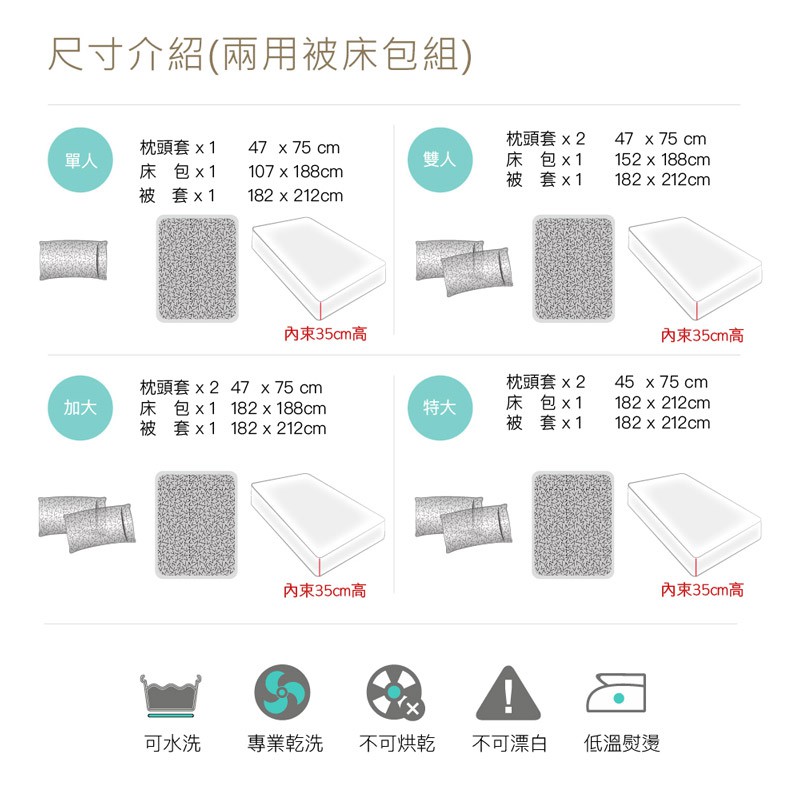 尺寸介紹(兩用被床包組)

單人

枕頭套 x 1　47 x 75 cm
床　包 x 1　107 x 188cm
被　套 x 1　182 x 212cm

內束35cm高

雙人

枕頭套 x 2　47 x 75 cm
床　包 x 1　152 x 188cm
被　套 x 1　182 x 212cm

內束35cm高

加大

枕頭套 x 2　47 x 75 cm
床　包 x 1　182 x 188cm
被　套 x 1　182 x 212cm

內束35cm高

特大

枕頭套 x 2　45 x 75 cm
床　包 x 1　182 x 212cm
被　套 x 1　182 x 212cm

內束35cm高

可水洗　專業乾洗　不可烘乾　不可漂白　低溫熨燙