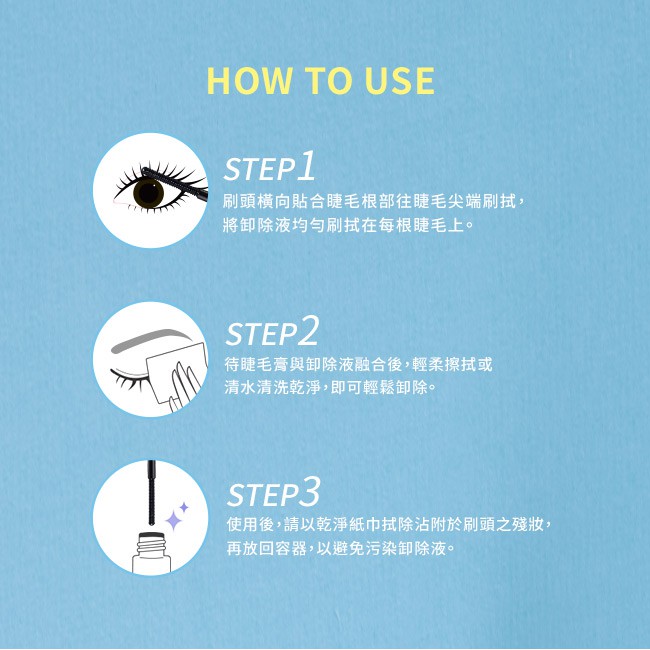 HOW TO USE

STEP1
刷頭橫向貼合睫毛根部往睫毛尖端刷拭，將卸除液均勻刷拭在每根睫毛上。

STEP2
待睫毛膏與卸除液融合後，輕柔擦拭或清水清洗乾淨，即可輕鬆卸除。

STEP3
使用後，請以乾淨紙巾拭除沾附於刷頭之殘妝，再放回容器，以避免污染卸除液。