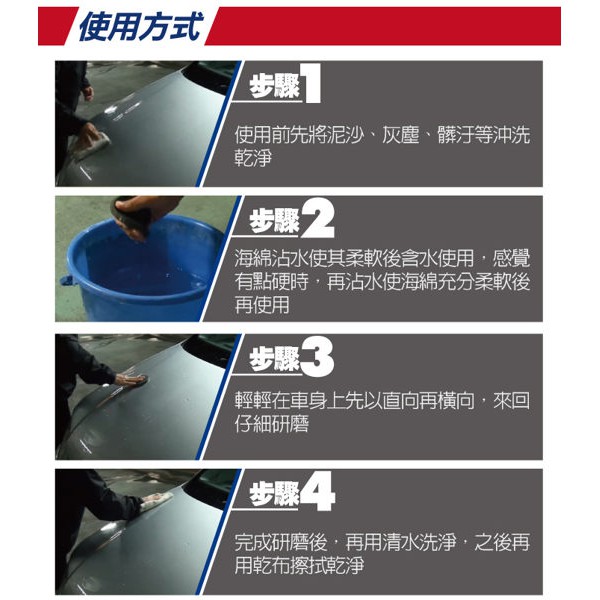 使用方式

步驟1

使用前先將泥沙、灰塵、髒汙等沖洗乾淨

步驟2

海綿沾水使其柔軟後含水使用，感覺有點硬時，再沾水使海綿充分柔軟後再使用

步驟3

輕輕在車身上先以直向再橫向，來回仔細研磨

步驟4

完成研磨後，再用清水洗淨，之後再用乾布擦拭乾淨