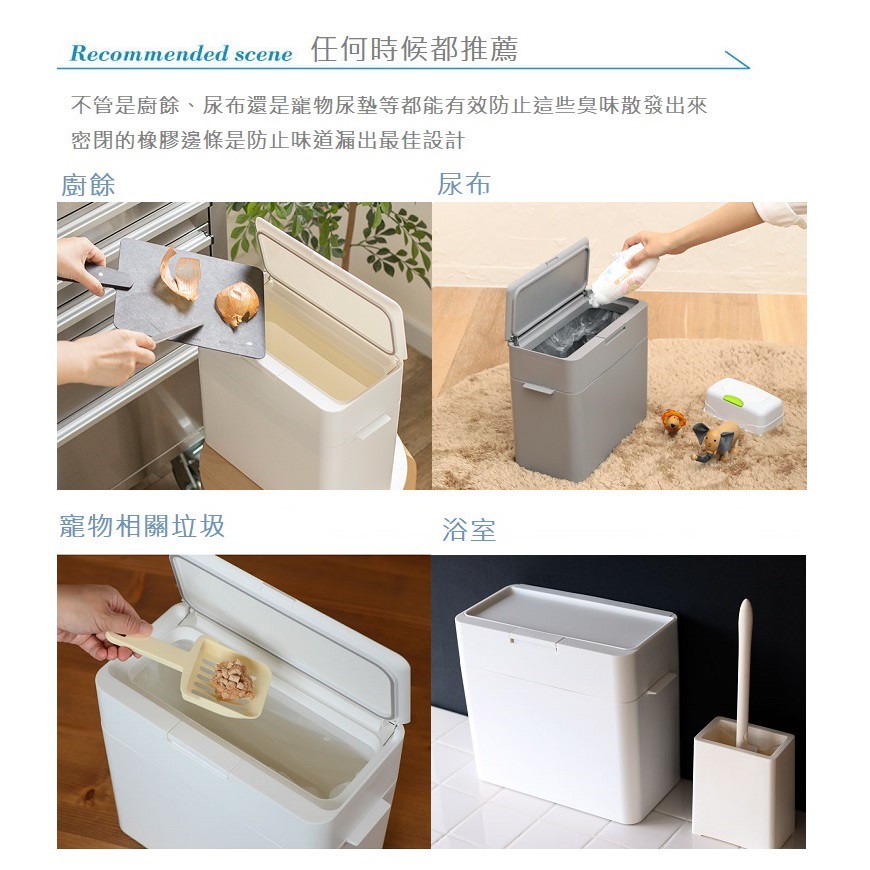 Recommended scene 任何時候都推薦

不管是廚餘、尿布還是寵物尿墊等都能有效防止這些臭味散發出來
密閉的橡膠邊條是防止味道漏出最佳設計

廚餘

尿布

寵物相關垃圾

浴室